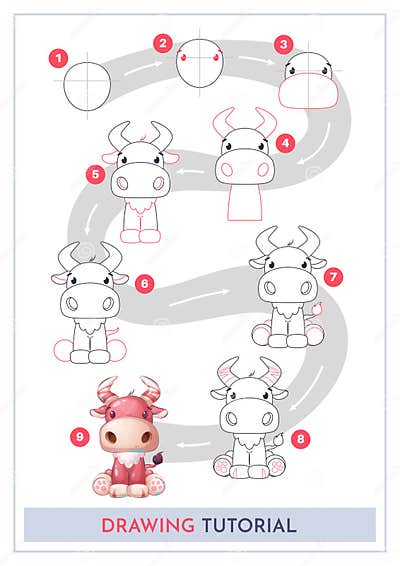 1
2
3
4
5
6
7
8
9
DRAWING TUTORIAL