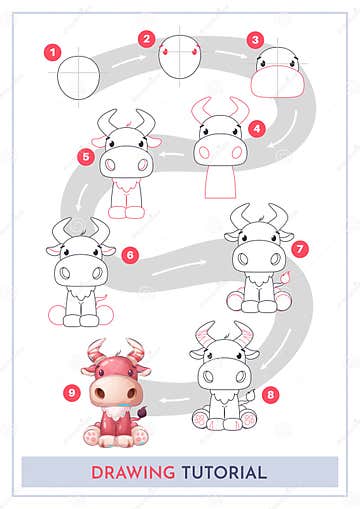 1
2
3
4
5
6
7
8
9

DRAWING TUTORIAL