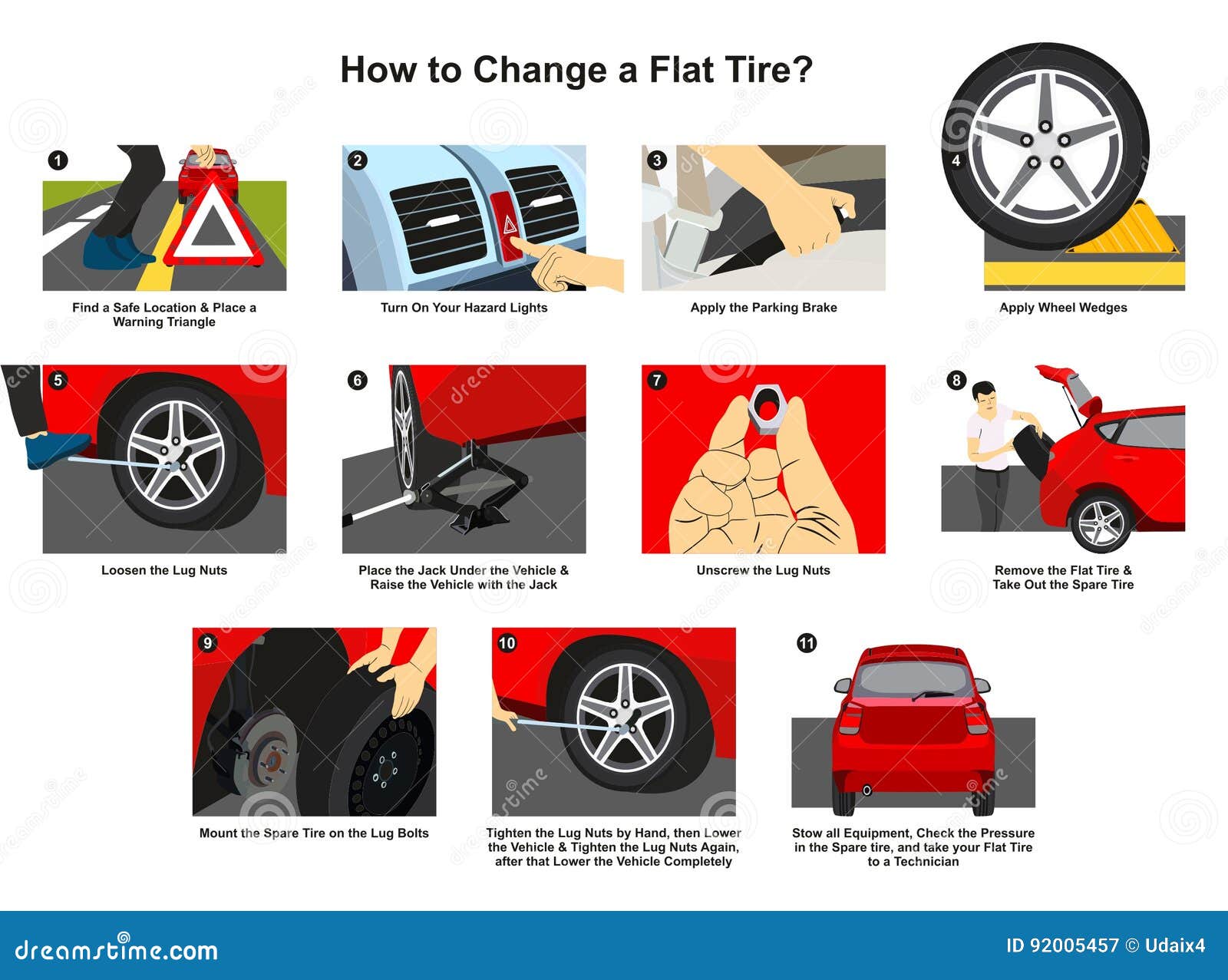 How to Change a Flat Tire?

1
Find a Safe Location & Place a Warning Triangle

2
Turn On Your Hazard Lights

3
Apply the Parking Brake

4
Apply Wheel Wedges

5
Loosen the Lug Nuts

6
Place the Jack Under the Vehicle & Raise the Vehicle with the Jack

7
Unscrew the Lug Nuts

8
Remove the Flat Tire & Take Out the Spare Tire

9
Mount the Spare Tire on the Lug Bolts

10
Tighten the Lug Nuts by Hand, then Lower the Vehicle & Tighten the Lug Nuts Again, after that Lower the Vehicle Completely

11
Stow all Equipment, Check the Pressure in the Spare tire, and take your Flat Tire to a Technician

dreamstime.com

ID 92005457 © Udaix4