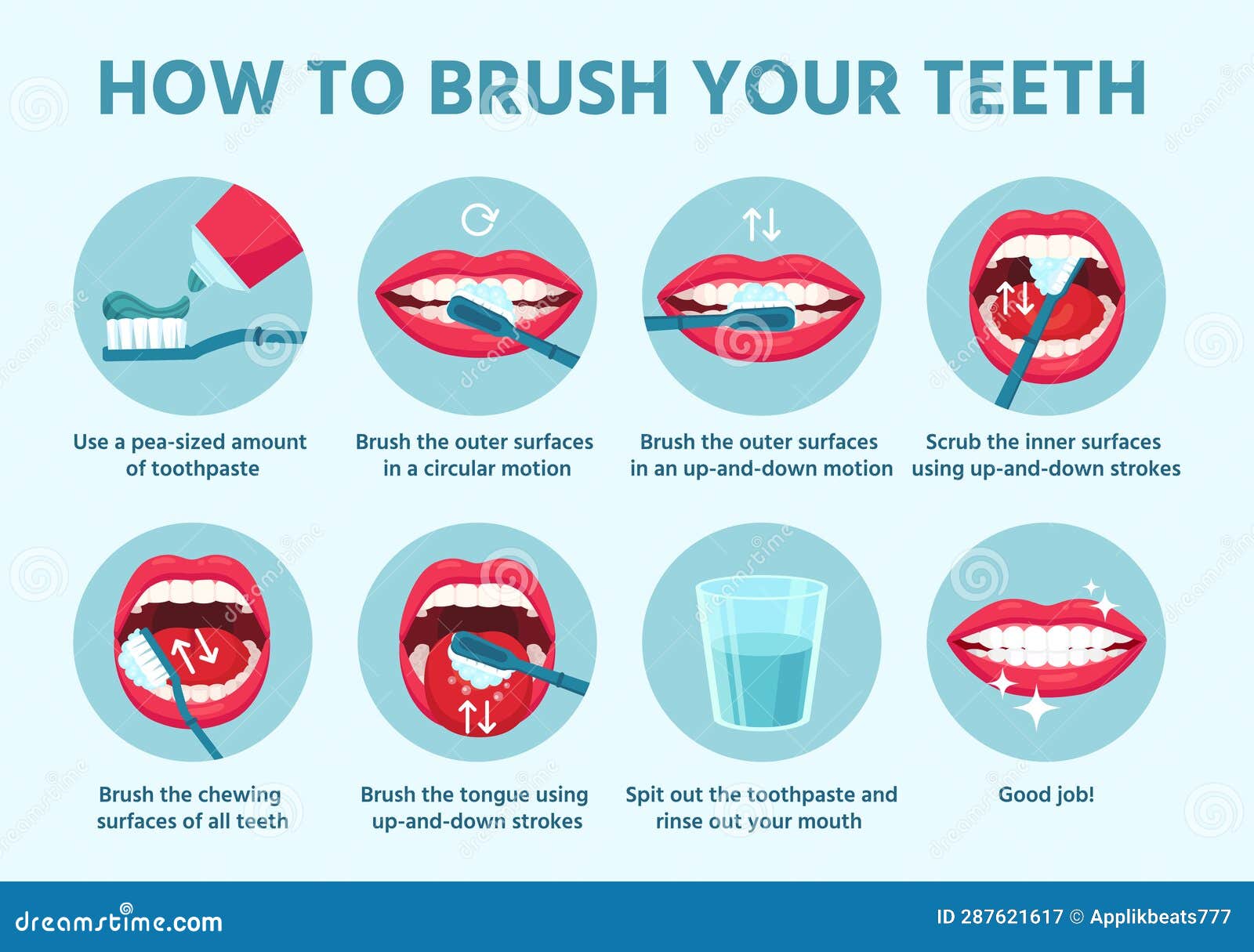 HOW TO BRUSH YOUR TEETH

Use a pea-sized amount of toothpaste

Brush the outer surfaces in a circular motion

Brush the outer surfaces in an up-and-down motion

Scrub the inner surfaces using up-and-down strokes

Brush the chewing surfaces of all teeth

Brush the tongue using up-and-down strokes

Spit out the toothpaste and rinse out your mouth

Good job!

dreamstime.com

ID 287621617 © Applikbeats777