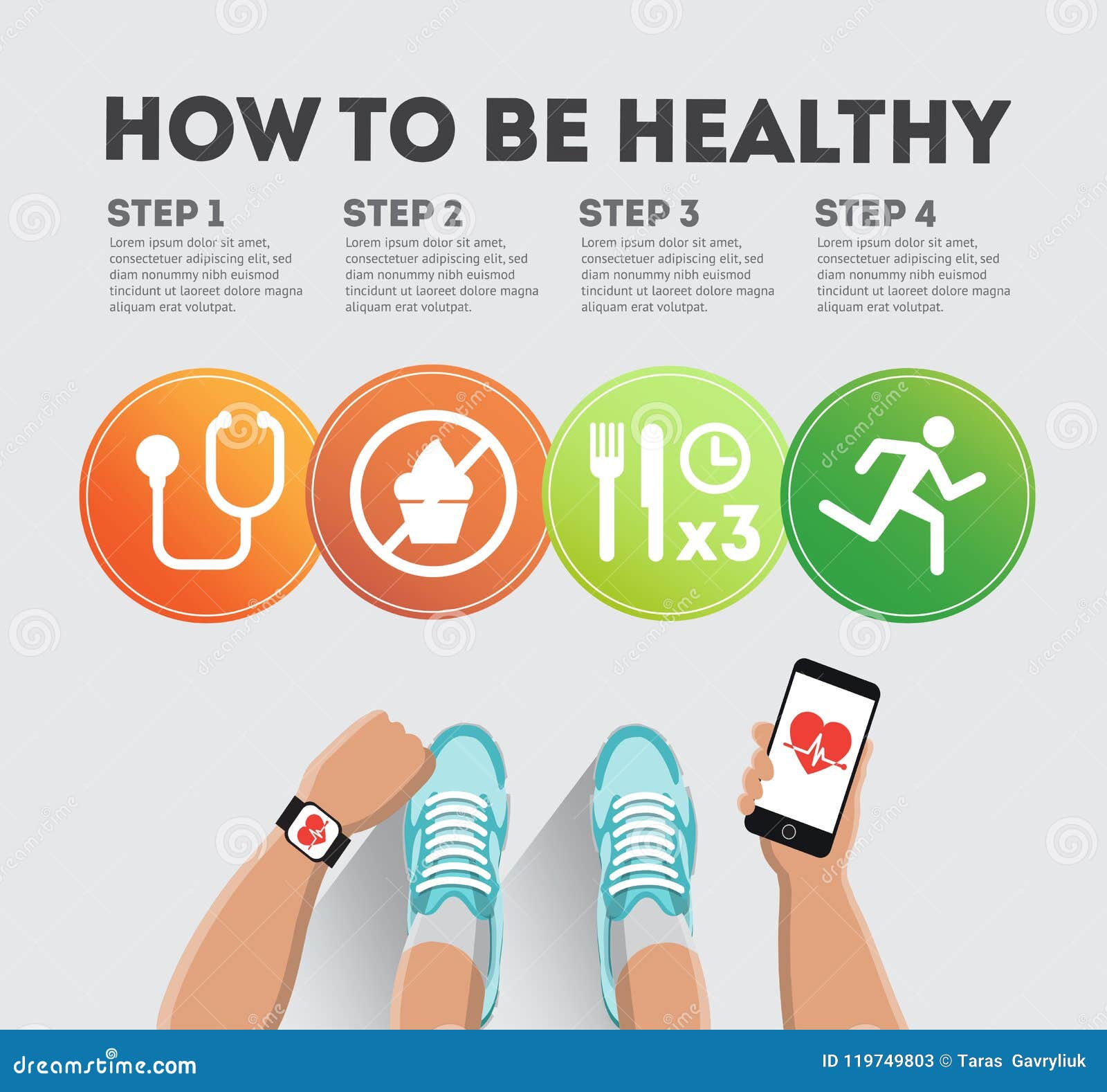 HOW TO BE HEALTHY

STEP 1
Lorem ipsum dolor sit amet, consectetuer adipiscing elit, sed diam nonummy nibh euismod tincidunt ut laoreet dolore magna aliquam erat volutpat.

STEP 2
Lorem ipsum dolor sit amet, consectetuer adipiscing elit, sed diam nonummy nibh euismod tincidunt ut laoreet dolore magna aliquam erat volutpat.

STEP 3
Lorem ipsum dolor sit amet, consectetuer adipiscing elit, sed diam nonummy nibh euismod tincidunt ut laoreet dolore magna aliquam erat volutpat.

STEP 4
Lorem ipsum dolor sit amet, consectetuer adipiscing elit, sed diam nonummy nibh euismod tincidunt ut laoreet dolore magna aliquam erat volutpat.

x3

dreamstime.com
ID 119749803 © Taras Gavryliuk