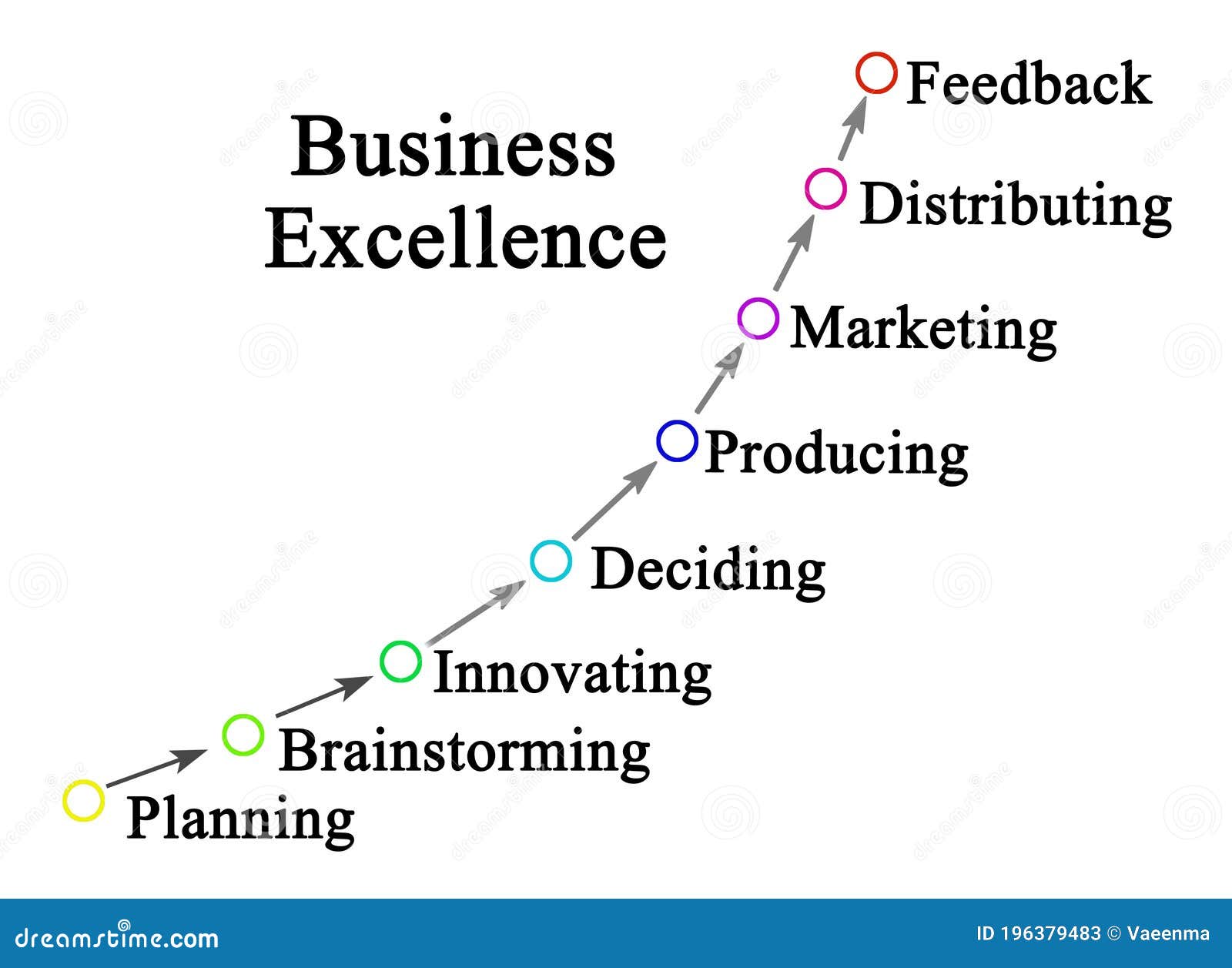 Business Excellence

Feedback

Distributing

Marketing

Producing

Deciding

Innovating

Brainstorming

Planning

dreamstime.com

ID 196379483 © Vaeenma