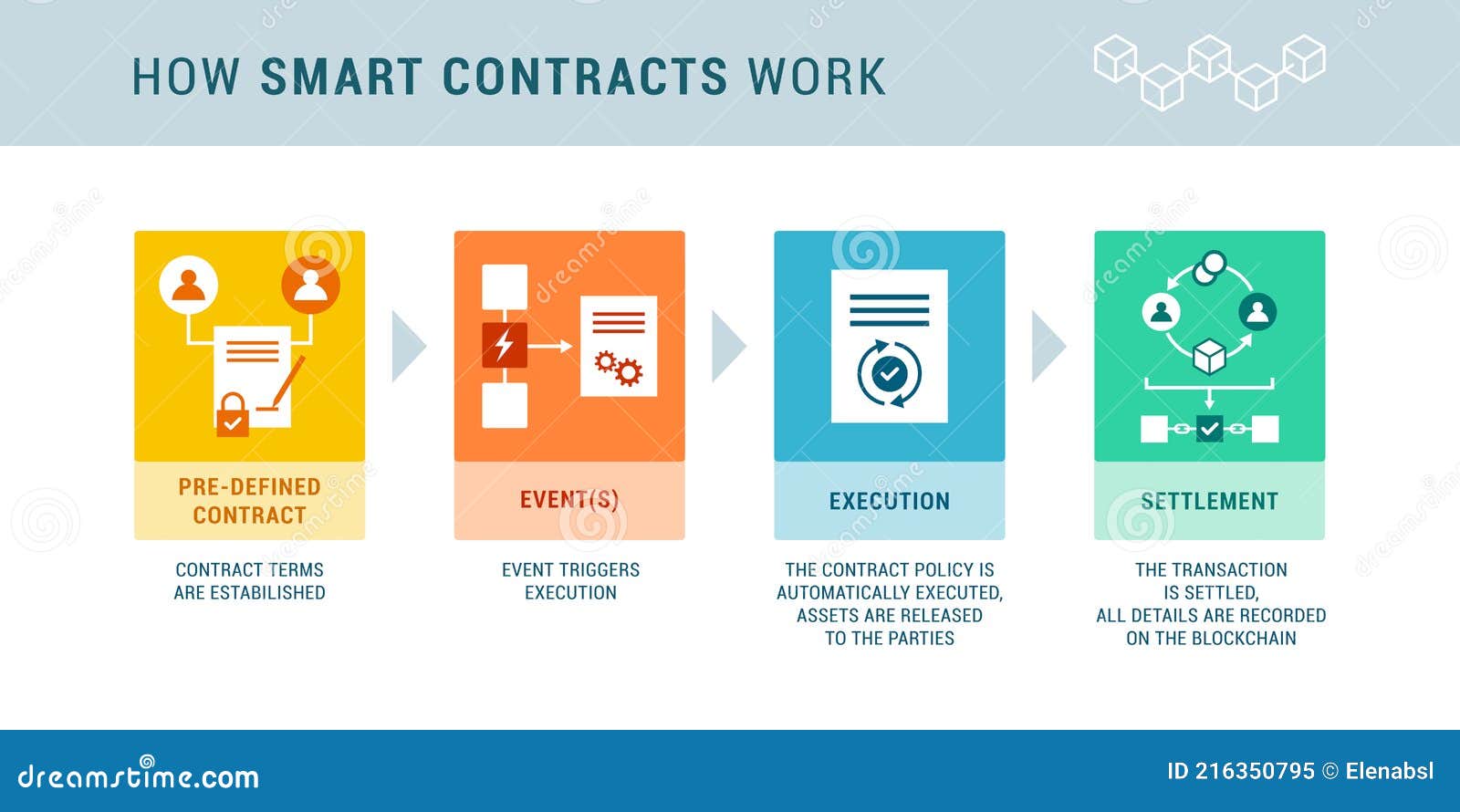 HOW SMART CONTRACTS WORK

PRE-DEFINED CONTRACT

CONTRACT TERMS ARE ESTABILISHED

EVENT(S)

EVENT TRIGGERS EXECUTION

EXECUTION

THE CONTRACT POLICY IS AUTOMATICALLY EXECUTED, ASSETS ARE RELEASED TO THE PARTIES

SETTLEMENT

THE TRANSACTION IS SETTLED, ALL DETAILS ARE RECORDED ON THE BLOCKCHAIN

dreamstime.com

ID 216350795 © Elenabsl