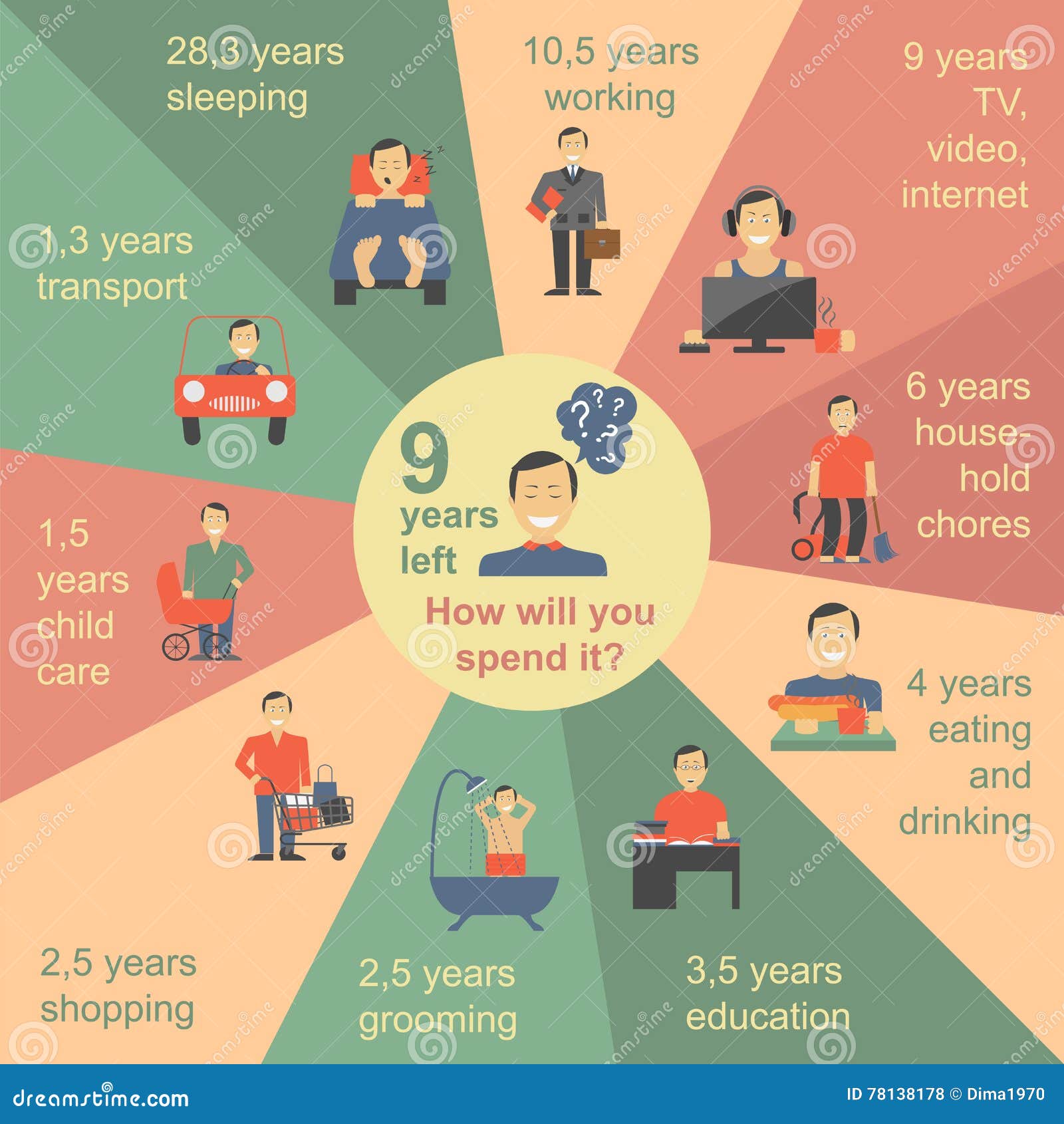 28,3 years sleeping

10,5 years working

9 years TV, video, internet

1,3 years transport

6 years household chores

9 years left

How will you spend it?

1,5 years child care

4 years eating and drinking

2,5 years shopping

2,5 years grooming

3,5 years education

dreamstime.com

ID 78138178 © Dima1970