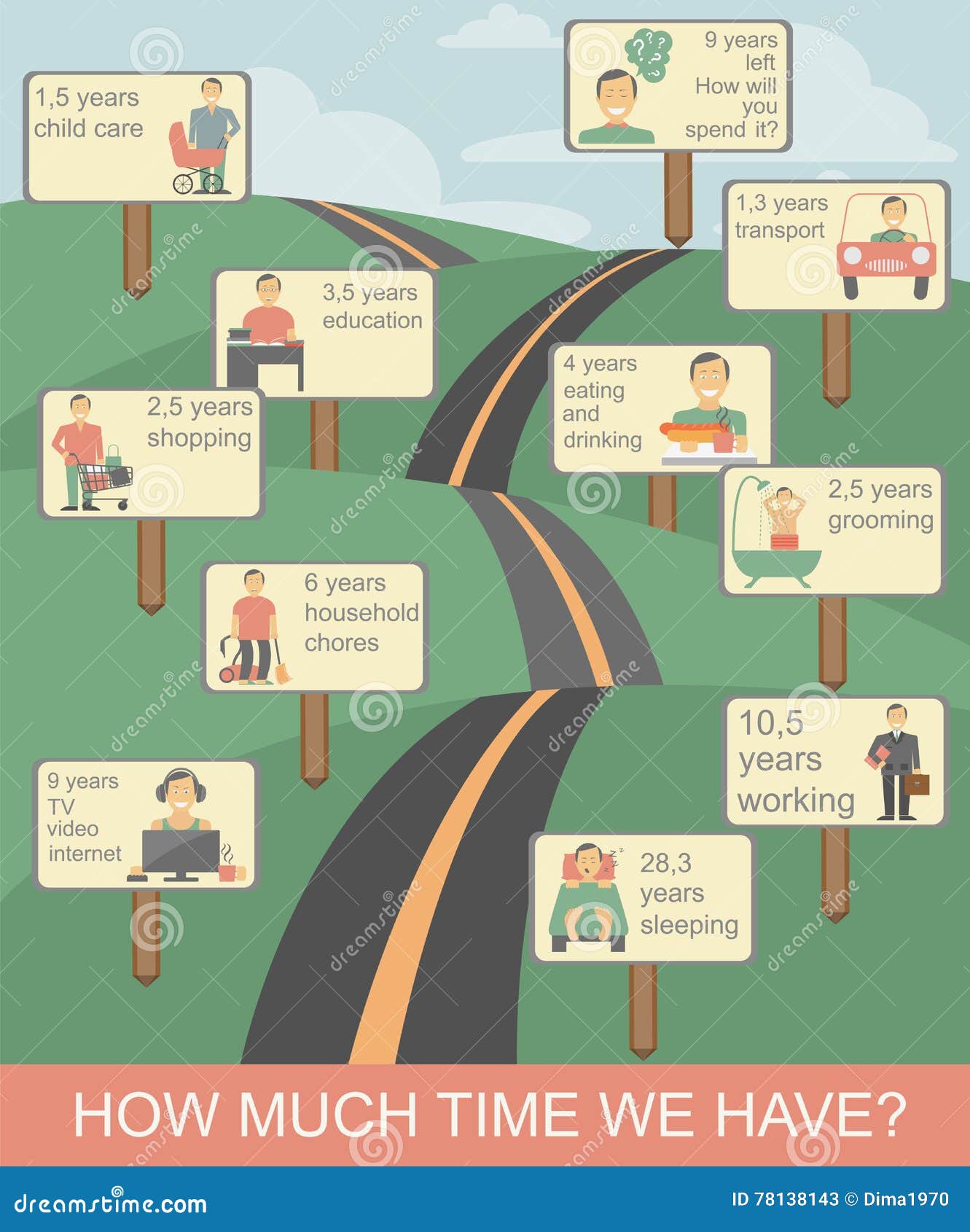 1,5 years child care

9 years left How will you spend it?

1,3 years transport

3,5 years education

4 years eating and drinking

2,5 years shopping

2,5 years grooming

6 years household chores

10,5 years working

9 years TV video internet

28,3 years sleeping

HOW MUCH TIME WE HAVE?

dreamstime.com

ID 78138143 © Dima1970