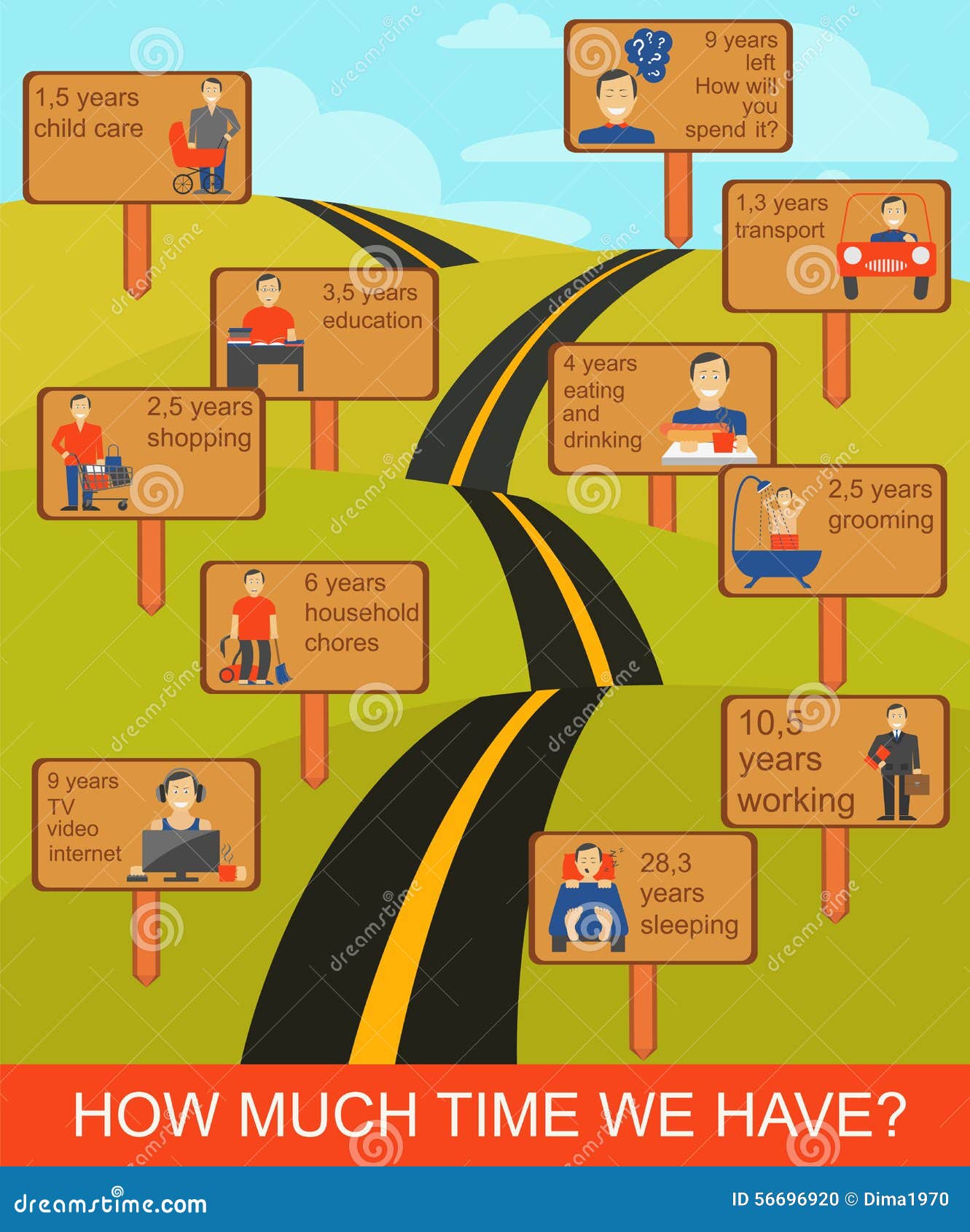 1,5 years child care

9 years left How will you spend it?

1,3 years transport

3,5 years education

4 years eating and drinking

2,5 years shopping

2,5 years grooming

6 years household chores

10,5 years working

9 years TV video internet

28,3 years sleeping

HOW MUCH TIME WE HAVE?

dreamstime.com

ID 56696920 © Dima1970