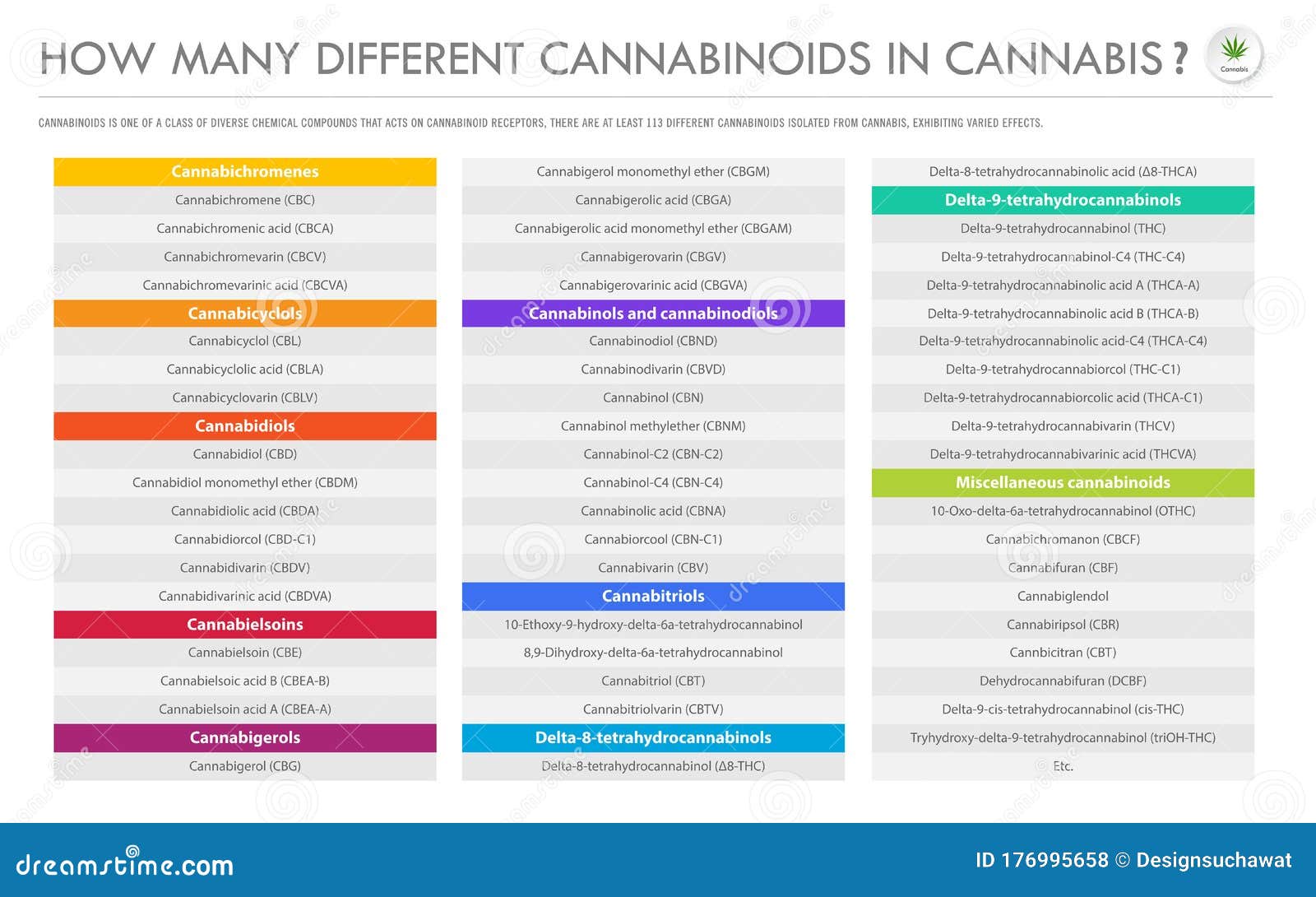 HOW MANY DIFFERENT CANNABINOIDS IN CANNABIS ?

Cannabis

CANNABINOIDS IS ONE OF A CLASS OF DIVERSE CHEMICAL COMPOUNDS THAT ACTS ON CANNABINOID RECEPTORS, THERE ARE AT LEAST 113 DIFFERENT CANNABINOIDS ISOLATED FROM CANNABIS, EXHIBITING VARIED EFFECTS.

Cannabichromenes
Cannabichromene (CBC)
Cannabichromenic acid (CBCA)
Cannabichromevarin (CBCV)
Cannabichromevarinic acid (CBCVA)
Cannabicyclols
Cannabicyclol (CBL)
Cannabicyclolic acid (CBLA)
Cannabicyclovarin (CBLV)
Cannabidiols
Cannabidiol (CBD)
Cannabidiol monomethyl ether (CBDM)
Cannabidiolic acid (CBDA)
Cannabidiorcol (CBD-C1)
Cannabidivarin (CBDV)
Cannabidivarinic acid (CBDVA)
Cannabielsoins
Cannabielsoin (CBE)
Cannabielsoic acid B (CBEA-B)
Cannabielsoin acid A (CBEA-A)
Cannabigerols
Cannabigerol (CBG)

Cannabigerol monomethyl ether (CBGM)
Cannabigerolic acid (CBGA)
Cannabigerolic acid monomethyl ether (CBGAM)
Cannabigerovarin (CBGV)
Cannabigerovarinic acid (CBGVA)
Cannabinols and cannabinodiols
Cannabinodiol (CBND)
Cannabinodivarin (CBVD)
Cannabinol (CBN)
Cannabinol methylether (CBNM)
Cannabinol-C2 (CBN-C2)
Cannabinol-C4 (CBN-C4)
Cannabinolic acid (CBNA)
Cannabiorcool (CBN-C1)
Cannabivarin (CBV)
Cannabitriols
10-Ethoxy-9-hydroxy-delta-6a-tetrahydrocannabinol
8,9-Dihydroxy-delta-6a-tetrahydrocannabinol
Cannabitriol (CBT)
Cannabitriolvarin (CBTV)
Delta-8-tetrahydrocannabinols
Delta-8-tetrahydrocannabinol (Δ8-THC)

Delta-8-tetrahydrocannabinolic acid (Δ8-THCA)
Delta-9-tetrahydrocannabinols
Delta-9-tetrahydrocannabinol (THC)
Delta-9-tetrahydrocannabinol-C4 (THC-C4)
Delta-9-tetrahydrocannabinolic acid A (THCA-A)
Delta-9-tetrahydrocannabinolic acid B (THCA-B)
Delta-9-tetrahydrocannabinolic acid-C4 (THCA-C4)
Delta-9-tetrahydrocannabiorcol (THC-C1)
Delta-9-tetrahydrocannabiorcolic acid (THCA-C1)
Delta-9-tetrahydrocannabivarin (THCV)
Delta-9-tetrahydrocannabivarinic acid (THCVA)
Miscellaneous cannabinoids
10-Oxo-delta-6a-tetrahydrocannabinol (OTHC)
Cannabichromanon (CBCF)
Cannabifuran (CBF)
Cannabiglendol
Cannabiripsol (CBR)
Cannbicitran (CBT)
Dehydrocannabifuran (DCBF)
Delta-9-cis-tetrahydrocannabinol (cis-THC)
Tryhydroxy-delta-9-tetrahydrocannabinol (triOH-THC)
Etc.

dreamstime.com
ID 176995658 © Designsuchawat