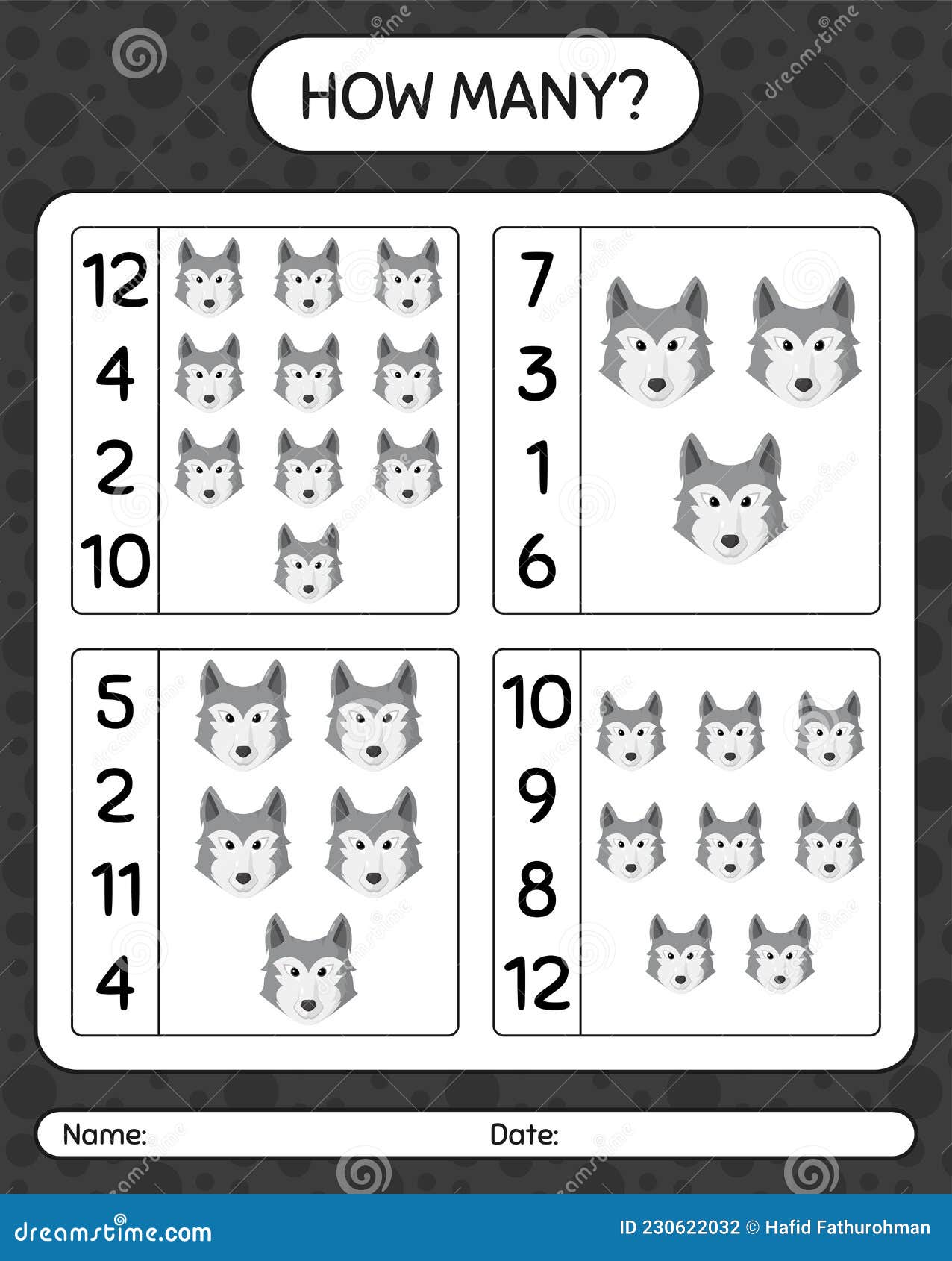 HOW MANY?

12
4
2
10

7
3
1
6

5
2
11
4

10
9
8
12

Name:
Date:

dreamstime.com
ID 230622032 © Hafid Fathurohman