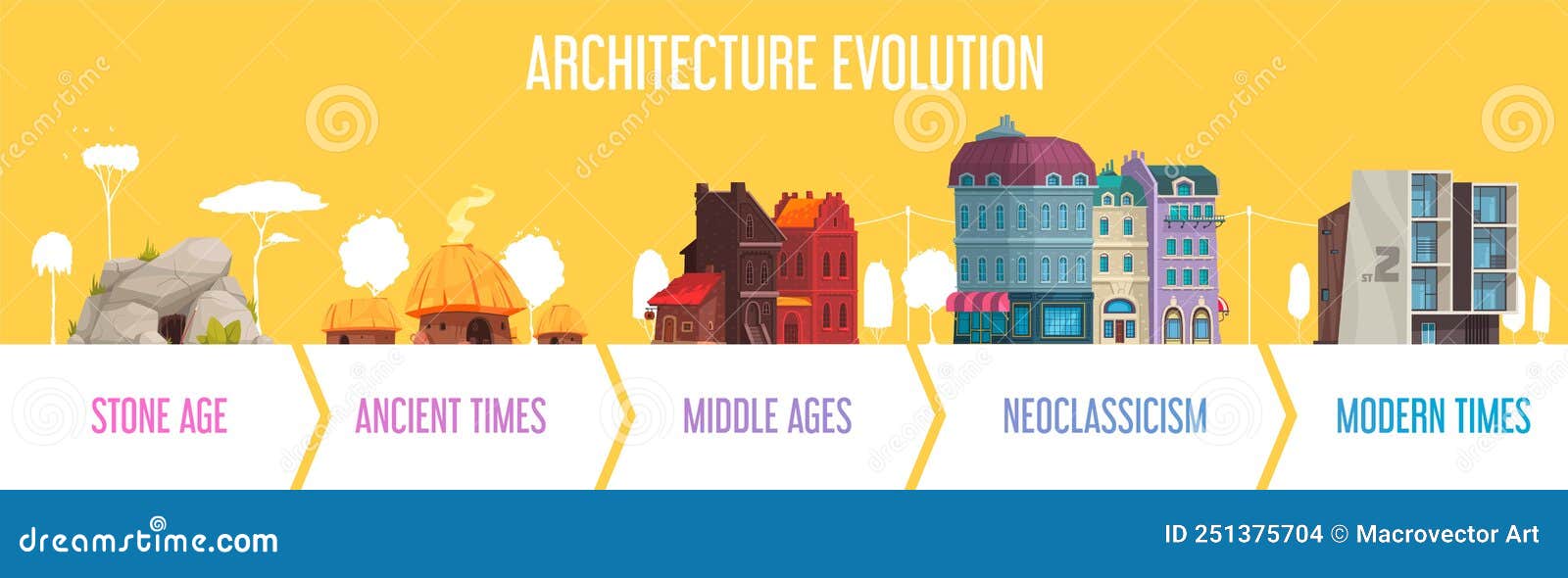 ARCHITECTURE EVOLUTION

ST 2

STONE AGE

ANCIENT TIMES

MIDDLE AGES

NEOCLASSICISM

MODERN TIMES

dreamstime.com

ID 251375704 © Macrovector Art