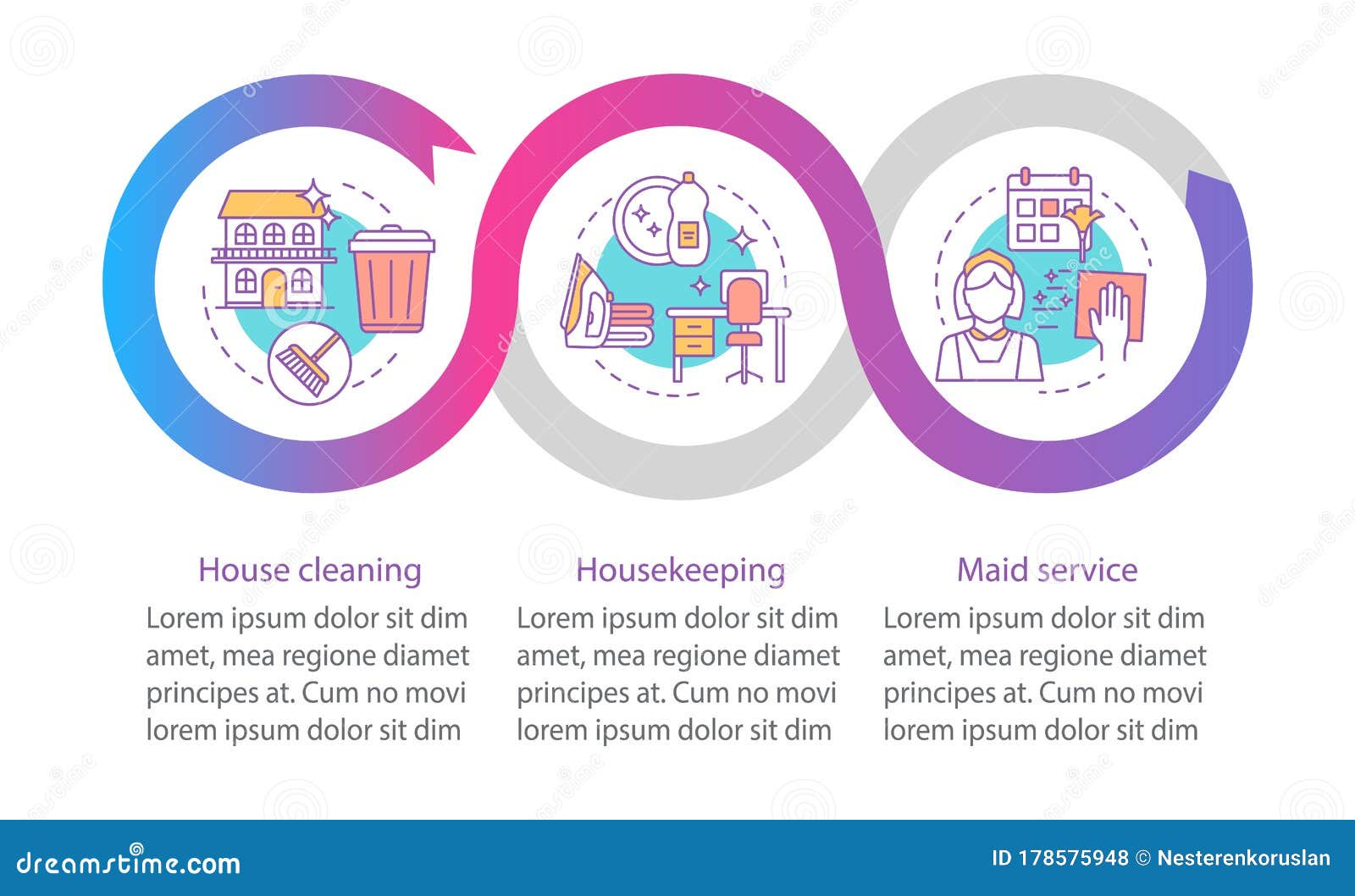 House cleaning

Lorem ipsum dolor sit dim amet, mea regione diamet principes at. Cum no movi lorem ipsum dolor sit dim

Housekeeping

Lorem ipsum dolor sit dim amet, mea regione diamet principes at. Cum no movi lorem ipsum dolor sit dim

Maid service

Lorem ipsum dolor sit dim amet, mea regione diamet principes at. Cum no movi lorem ipsum dolor sit dim

dreamstime.com

ID 178575948 © Nesterenkoruslan