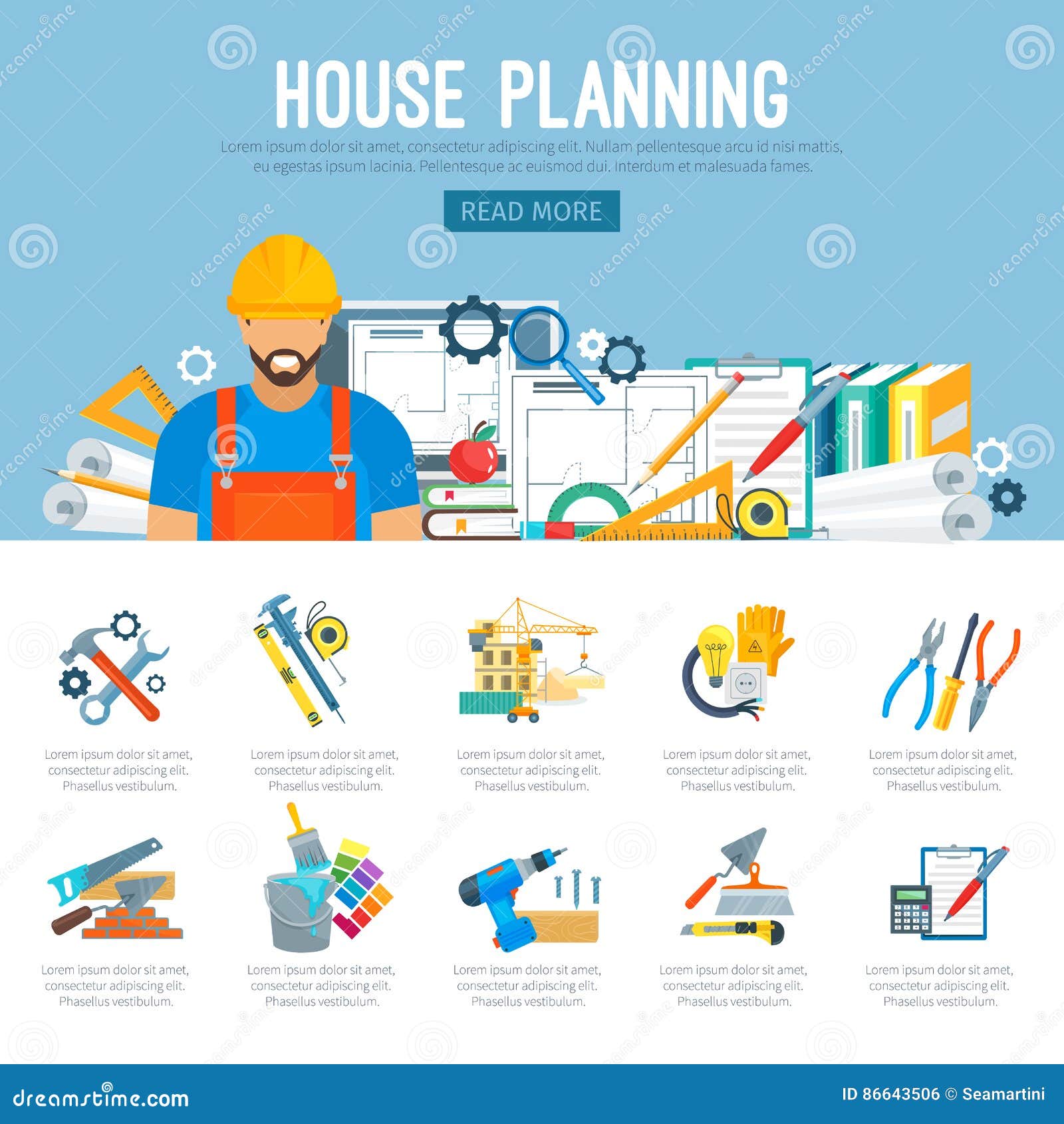 HOUSE PLANNING

Lorem ipsum dolor sit amet, consectetur adipiscing elit. Nullam pellentesque arcu id nisi mattis, eu egestas ipsum lacinia. Pellentesque ac euismod dui. Interdum et malesuada fames.

READ MORE

Lorem ipsum dolor sit amet, consectetur adipiscing elit. Phasellus vestibulum.

Lorem ipsum dolor sit amet, consectetur adipiscing elit. Phasellus vestibulum.

Lorem ipsum dolor sit amet, consectetur adipiscing elit. Phasellus vestibulum.

Lorem ipsum dolor sit amet, consectetur adipiscing elit. Phasellus vestibulum.

Lorem ipsum dolor sit amet, consectetur adipiscing elit. Phasellus vestibulum.

Lorem ipsum dolor sit amet, consectetur adipiscing elit. Phasellus vestibulum.

Lorem ipsum dolor sit amet, consectetur adipiscing elit. Phasellus vestibulum.

Lorem ipsum dolor sit amet, consectetur adipiscing elit. Phasellus vestibulum.

Lorem ipsum dolor sit amet, consectetur adipiscing elit. Phasellus vestibulum.

Lorem ipsum dolor sit amet, consectetur adipiscing elit. Phasellus vestibulum.

dreamstime.com

ID 86643506 © Seamartini