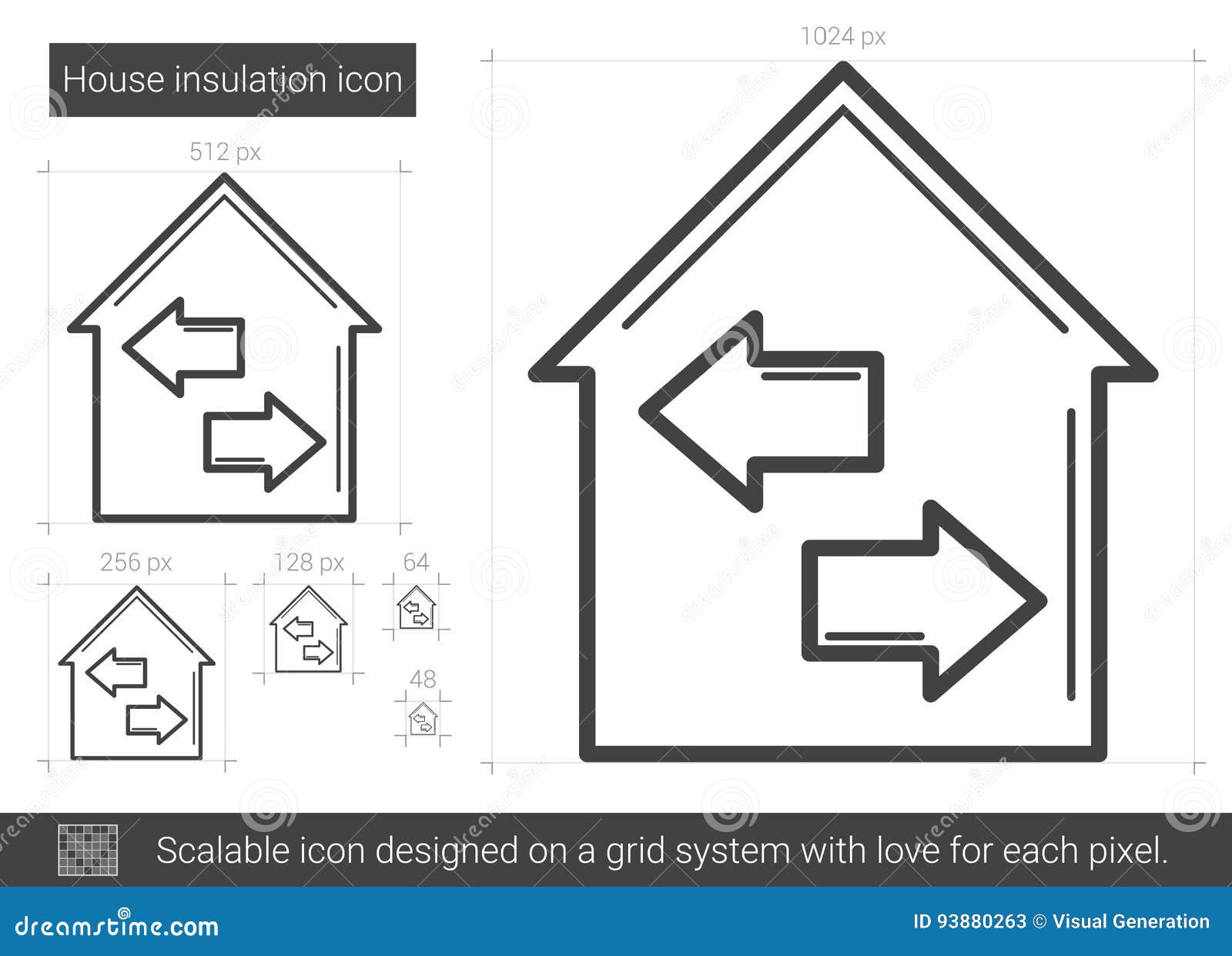 House insulation icon

512 px

1024 px

256 px

128 px

64

48

Scalable icon designed on a grid system with love for each pixel.

dreamstime.com

ID 93880263 © Visual Generation