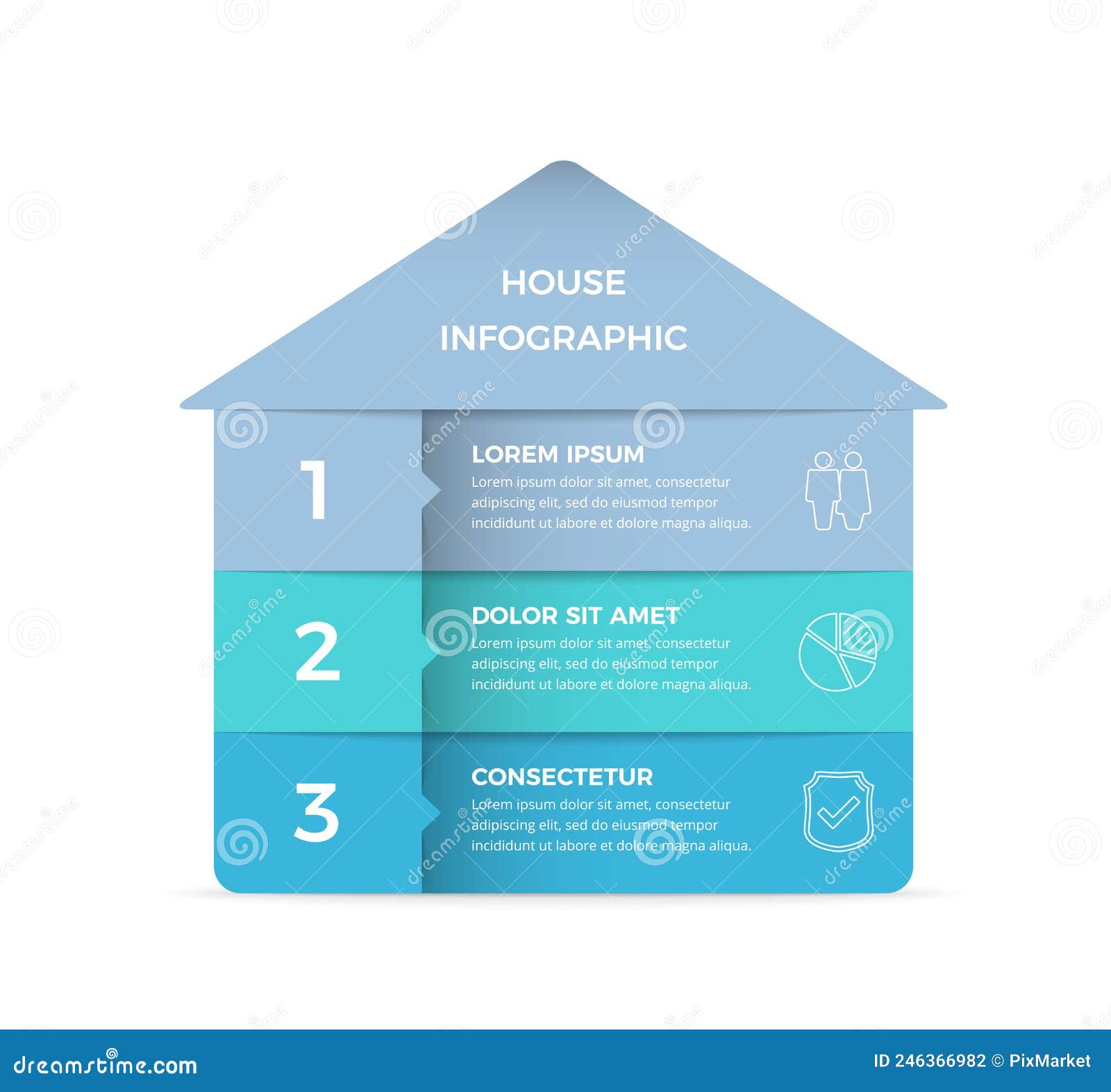 HOUSE
INFOGRAPHIC

1

LOREM IPSUM
Lorem ipsum dolor sit amet, consectetur adipiscing elit, sed do eiusmod tempor incididunt ut labore et dolore magna aliqua.

2

DOLOR SIT AMET
Lorem ipsum dolor sit amet, consectetur adipiscing elit, sed do eiusmod tempor incididunt ut labore et dolore magna aliqua.

3

CONSECTETUR
Lorem ipsum dolor sit amet, consectetur adipiscing elit, sed do eiusmod tempor incididunt ut labore et dolore magna aliqua.

dreamstime.com

ID 246366982 © PixMarket