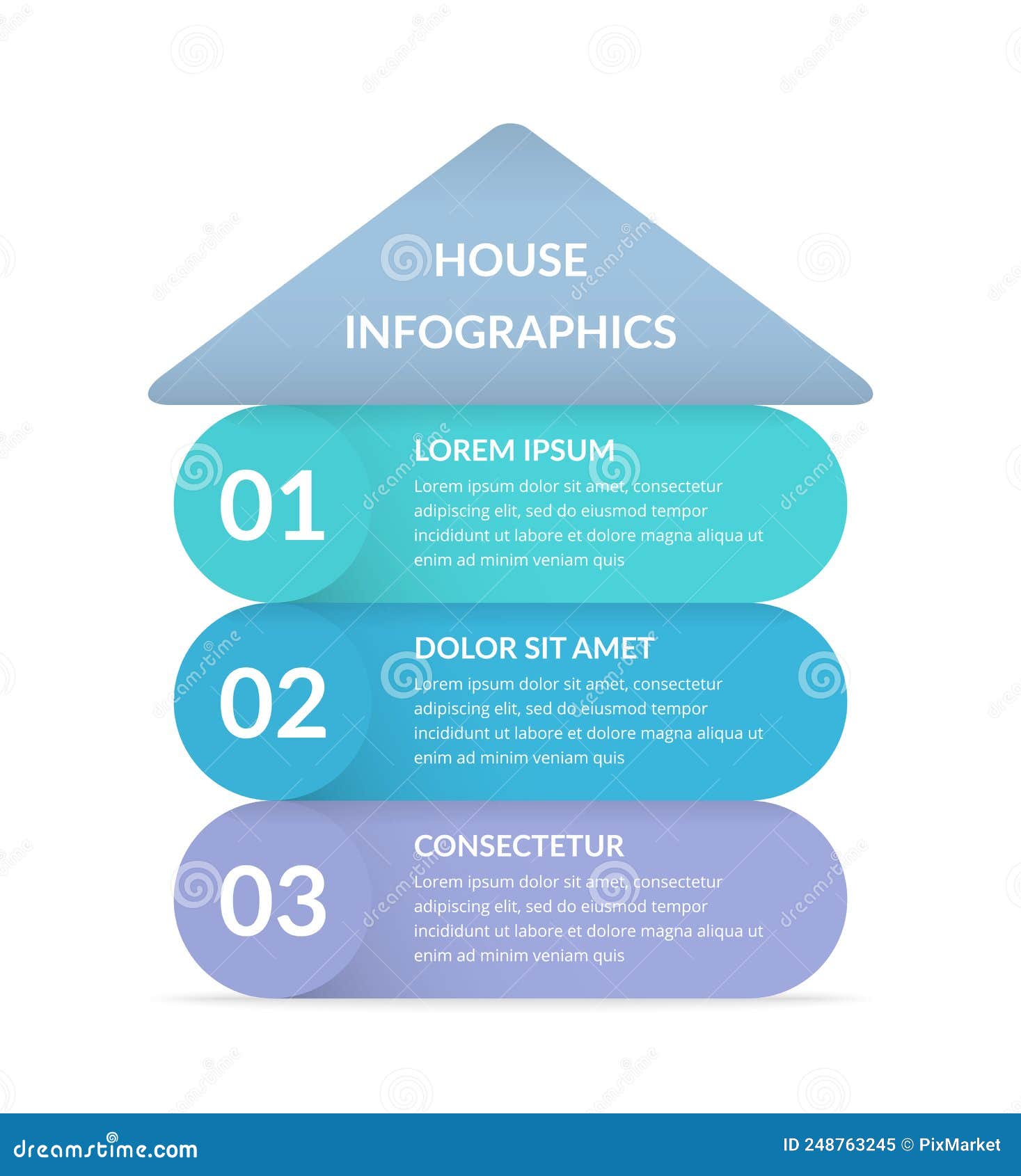 HOUSE INFOGRAPHICS

01

LOREM IPSUM

Lorem ipsum dolor sit amet, consectetur adipiscing elit, sed do eiusmod tempor incididunt ut labore et dolore magna aliqua ut enim ad minim veniam quis

02

DOLOR SIT AMET

Lorem ipsum dolor sit amet, consectetur adipiscing elit, sed do eiusmod tempor incididunt ut labore et dolore magna aliqua ut enim ad minim veniam quis

03

CONSECTETUR

Lorem ipsum dolor sit amet, consectetur adipiscing elit, sed do eiusmod tempor incididunt ut labore et dolore magna aliqua ut enim ad minim veniam quis

dreamstime.com

ID 248763245 © PixMarket