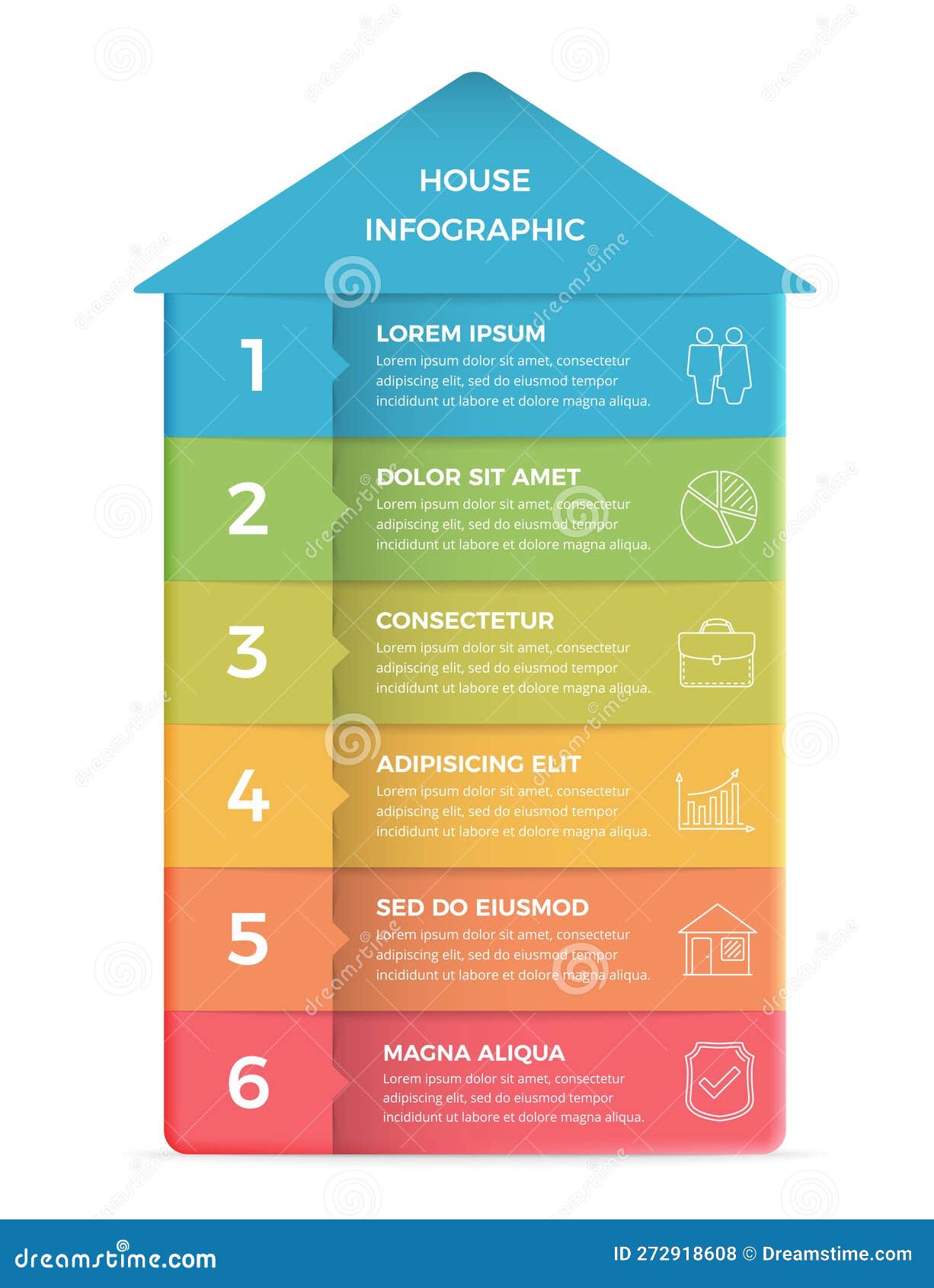 HOUSE INFOGRAPHIC

1

LOREM IPSUM

Lorem ipsum dolor sit amet, consectetur adipiscing elit, sed do eiusmod tempor incididunt ut labore et dolore magna aliqua.

2

DOLOR SIT AMET

Lorem ipsum dolor sit amet, consectetur adipiscing elit, sed do eiusmod tempor incididunt ut labore et dolore magna aliqua.

3

CONSECTETUR

Lorem ipsum dolor sit amet, consectetur adipiscing elit, sed do eiusmod tempor incididunt ut labore et dolore magna aliqua.

4

ADIPISICING ELIT

Lorem ipsum dolor sit amet, consectetur adipiscing elit, sed do eiusmod tempor incididunt ut labore et dolore magna aliqua.

5

SED DO EIUSMOD

Lorem ipsum dolor sit amet, consectetur adipiscing elit, sed do eiusmod tempor incididunt ut labore et dolore magna aliqua.

6

MAGNA ALIQUA

Lorem ipsum dolor sit amet, consectetur adipiscing elit, sed do eiusmod tempor incididunt ut labore et dolore magna aliqua.

dreamstime.com

ID 272918608 © Dreamstime.com