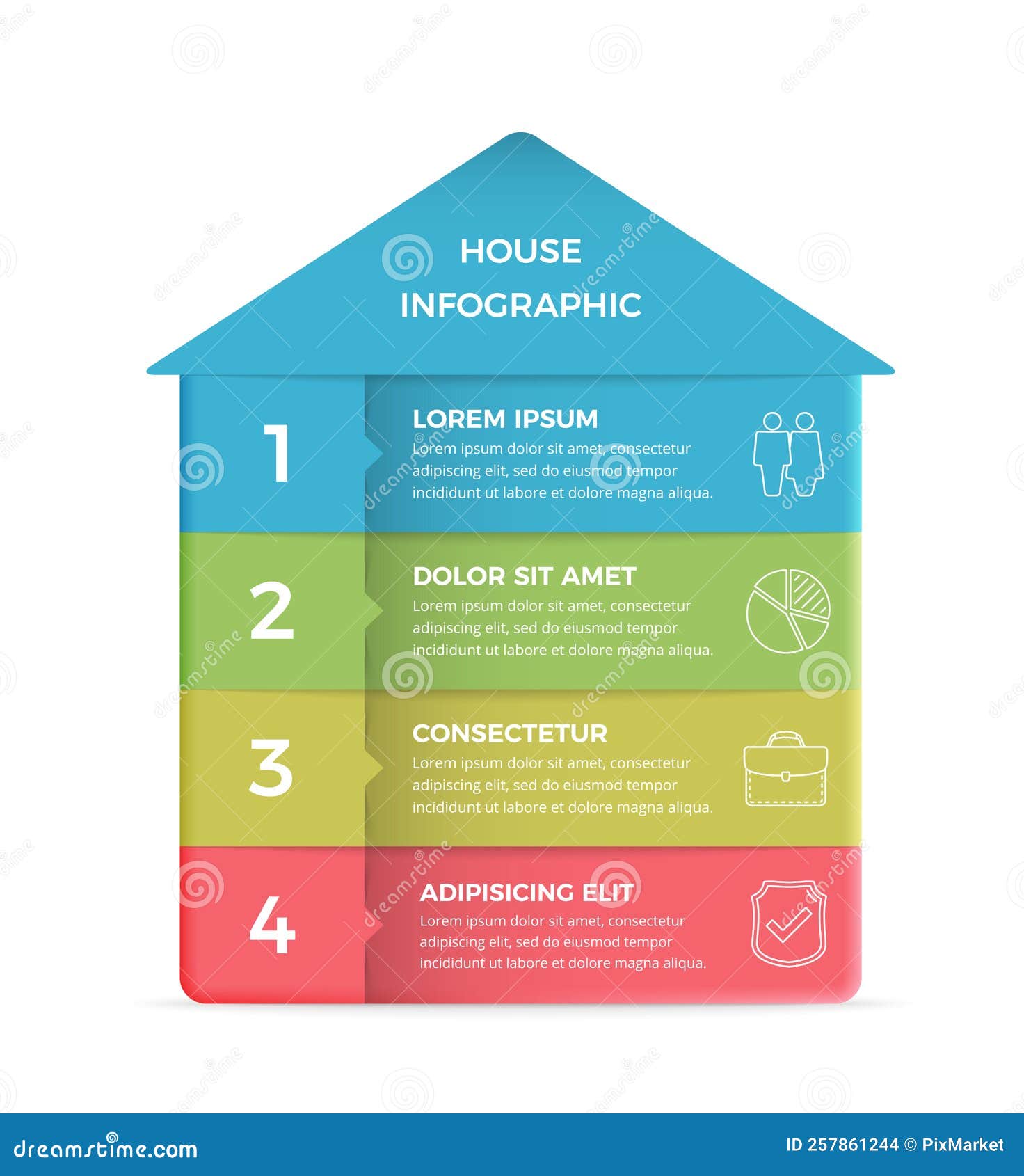 HOUSE
INFOGRAPHIC

1

LOREM IPSUM
Lorem ipsum dolor sit amet, consectetur adipiscing elit, sed do eiusmod tempor incididunt ut labore et dolore magna aliqua.

2

DOLOR SIT AMET
Lorem ipsum dolor sit amet, consectetur adipiscing elit, sed do eiusmod tempor incididunt ut labore et dolore magna aliqua.

3

CONSECTETUR
Lorem ipsum dolor sit amet, consectetur adipiscing elit, sed do eiusmod tempor incididunt ut labore et dolore magna aliqua.

4

ADIPISICING ELIT
Lorem ipsum dolor sit amet, consectetur adipiscing elit, sed do eiusmod tempor incididunt ut labore et dolore magna aliqua.

dreamstime.com

ID 257861244 © PixMarket