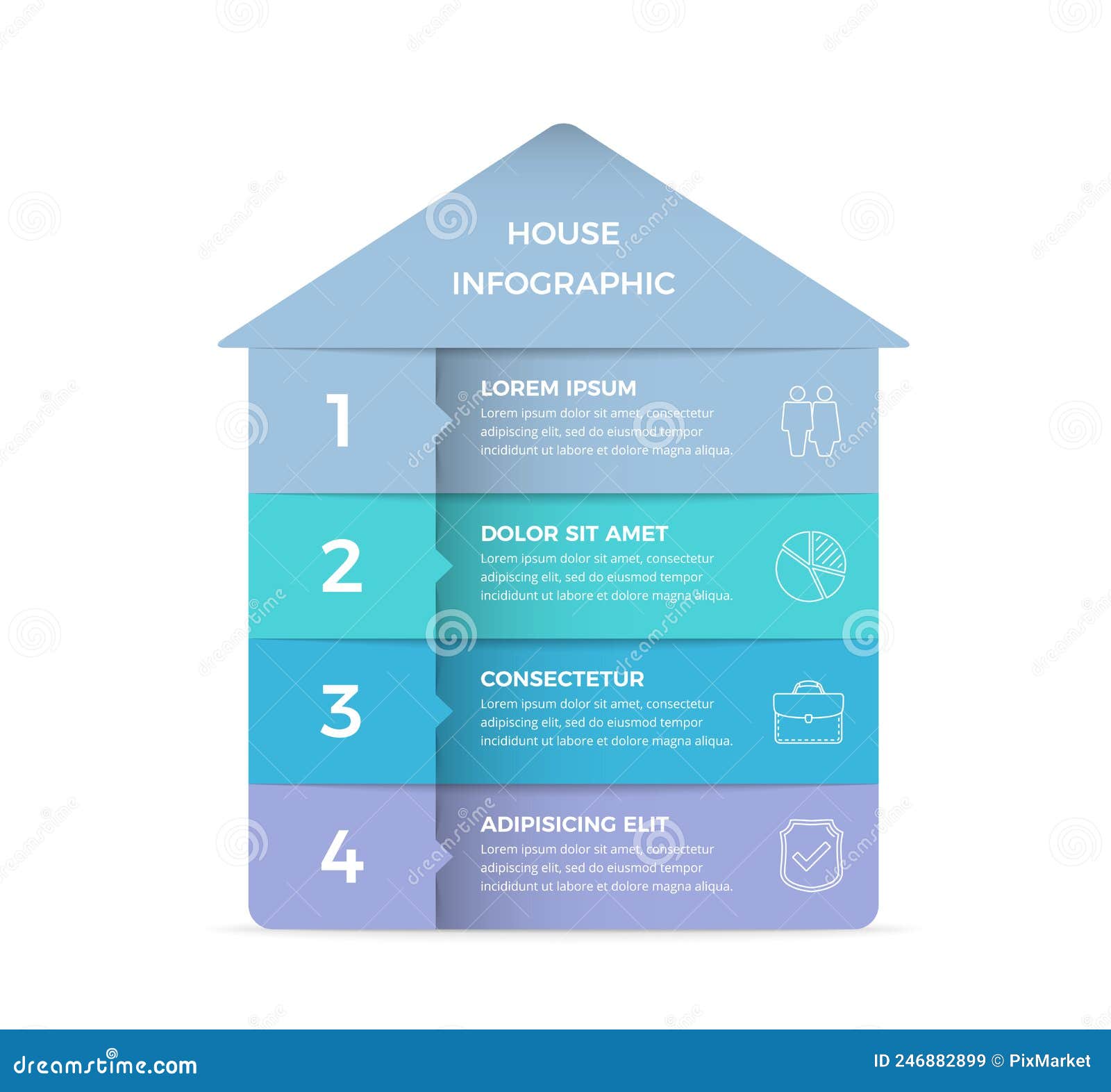 HOUSE INFOGRAPHIC

1

LOREM IPSUM

Lorem ipsum dolor sit amet, consectetur adipiscing elit, sed do eiusmod tempor incididunt ut labore et dolore magna aliqua.

2

DOLOR SIT AMET

Lorem ipsum dolor sit amet, consectetur adipiscing elit, sed do eiusmod tempor incididunt ut labore et dolore magna aliqua.

3

CONSECTETUR

Lorem ipsum dolor sit amet, consectetur adipiscing elit, sed do eiusmod tempor incididunt ut labore et dolore magna aliqua.

4

ADIPISICING ELIT

Lorem ipsum dolor sit amet, consectetur adipiscing elit, sed do eiusmod tempor incididunt ut labore et dolore magna aliqua.

dreamstime.com

ID 246882899 © PixMarket