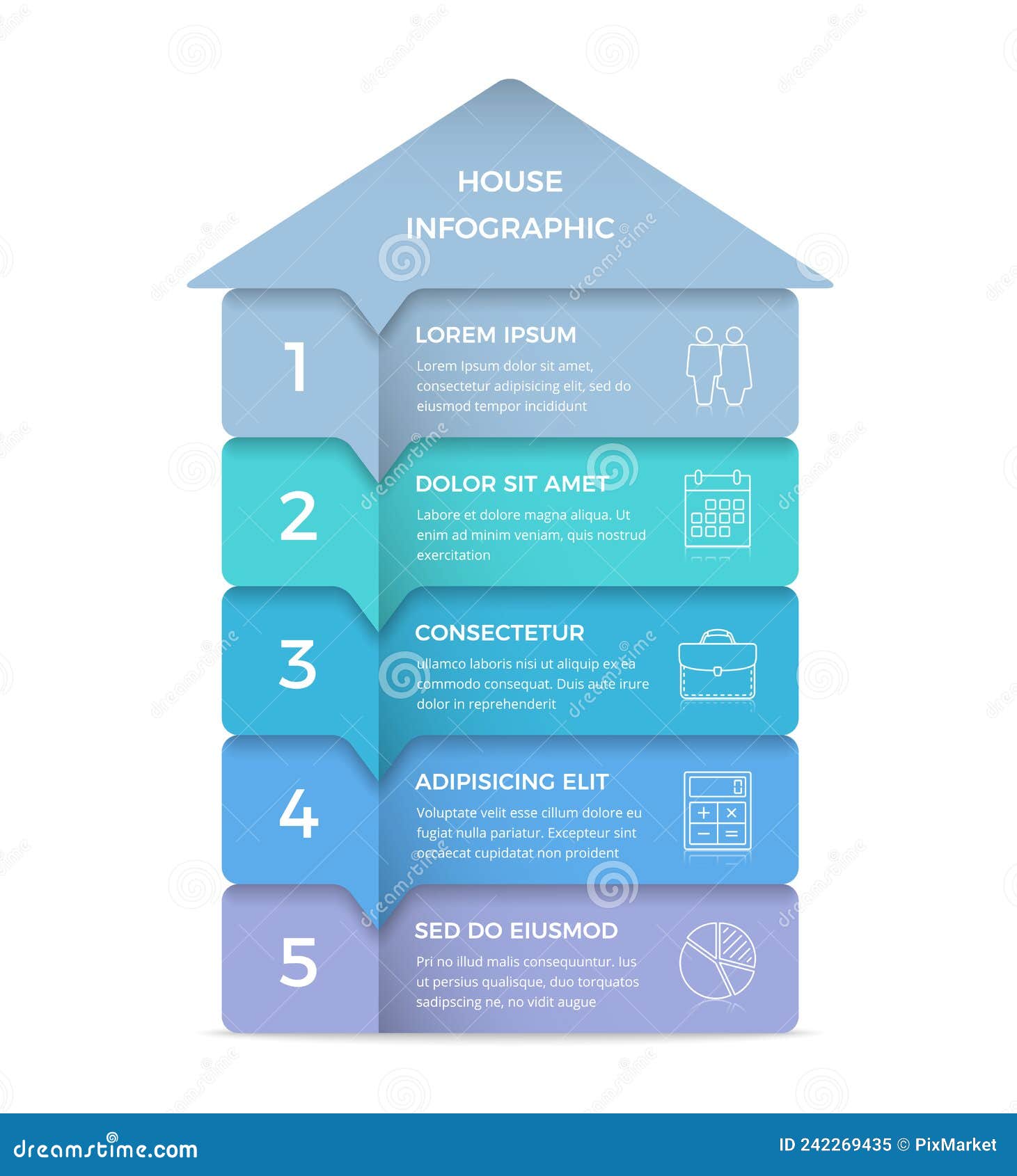 HOUSE INFOGRAPHIC

1

LOREM IPSUM

Lorem Ipsum dolor sit amet, consectetur adipisicing elit, sed do eiusmod tempor incididunt

2

DOLOR SIT AMET

Labore et dolore magna aliqua. Ut enim ad minim veniam, quis nostrud exercitation

3

CONSECTETUR

ullamco laboris nisi ut aliquip ex ea commodo consequat. Duis aute irure dolor in reprehenderit

4

ADIPISICING ELIT

Voluptate velit esse cillum dolore eu fugiat nulla pariatur. Excepteur sint occaecat cupidatat non proident

5

SED DO EIUSMOD

Pri no illud malis consequuntur. Ius ut persius qualisque, duo torquatos sadipscing ne, no vidit augue

dreamstime.com

ID 242269435 © PixMarket