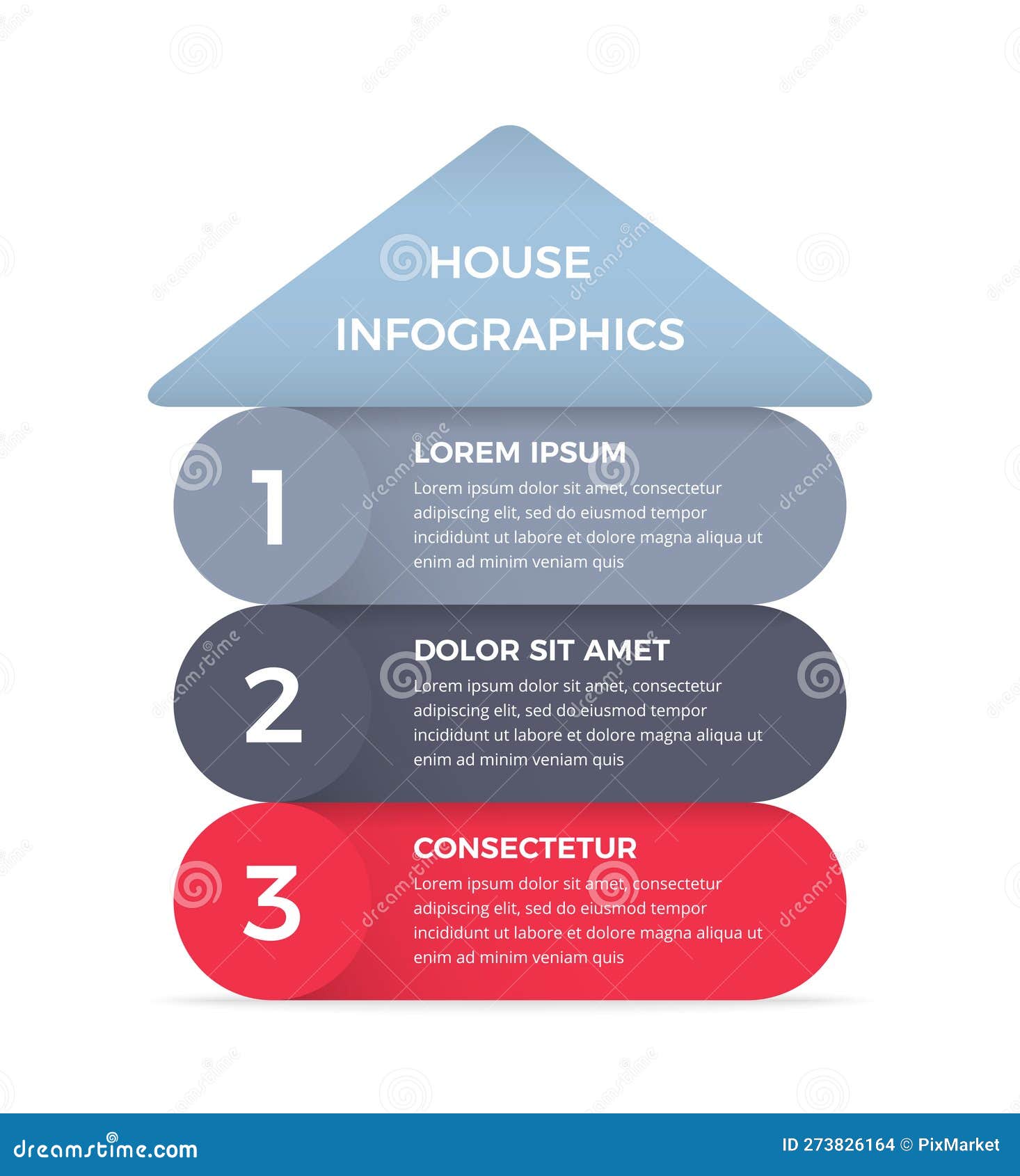 HOUSE INFOGRAPHICS

1

LOREM IPSUM

Lorem ipsum dolor sit amet, consectetur adipiscing elit, sed do eiusmod tempor incididunt ut labore et dolore magna aliqua ut enim ad minim veniam quis

2

DOLOR SIT AMET

Lorem ipsum dolor sit amet, consectetur adipiscing elit, sed do eiusmod tempor incididunt ut labore et dolore magna aliqua ut enim ad minim veniam quis

3

CONSECTETUR

Lorem ipsum dolor sit amet, consectetur adipiscing elit, sed do eiusmod tempor incididunt ut labore et dolore magna aliqua ut enim ad minim veniam quis

dreamstime.com

ID 273826164 © PixMarket