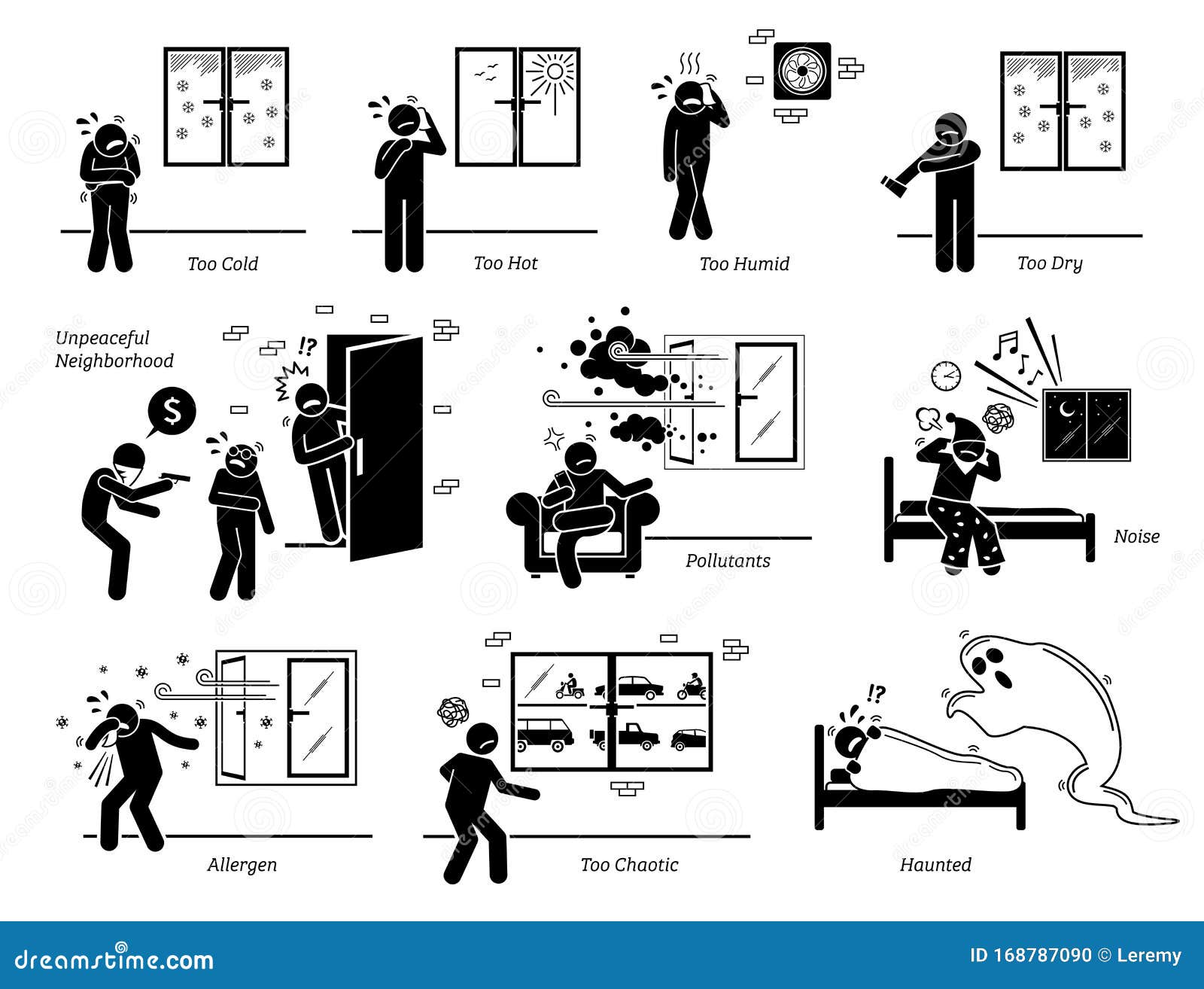 Too Cold

Too Hot

Too Humid

Too Dry

Unpeaceful Neighborhood

$

!?

Pollutants

Noise

Allergen

Too Chaotic

!?

Haunted

dreamstime.com

ID 168787090 © Leremy