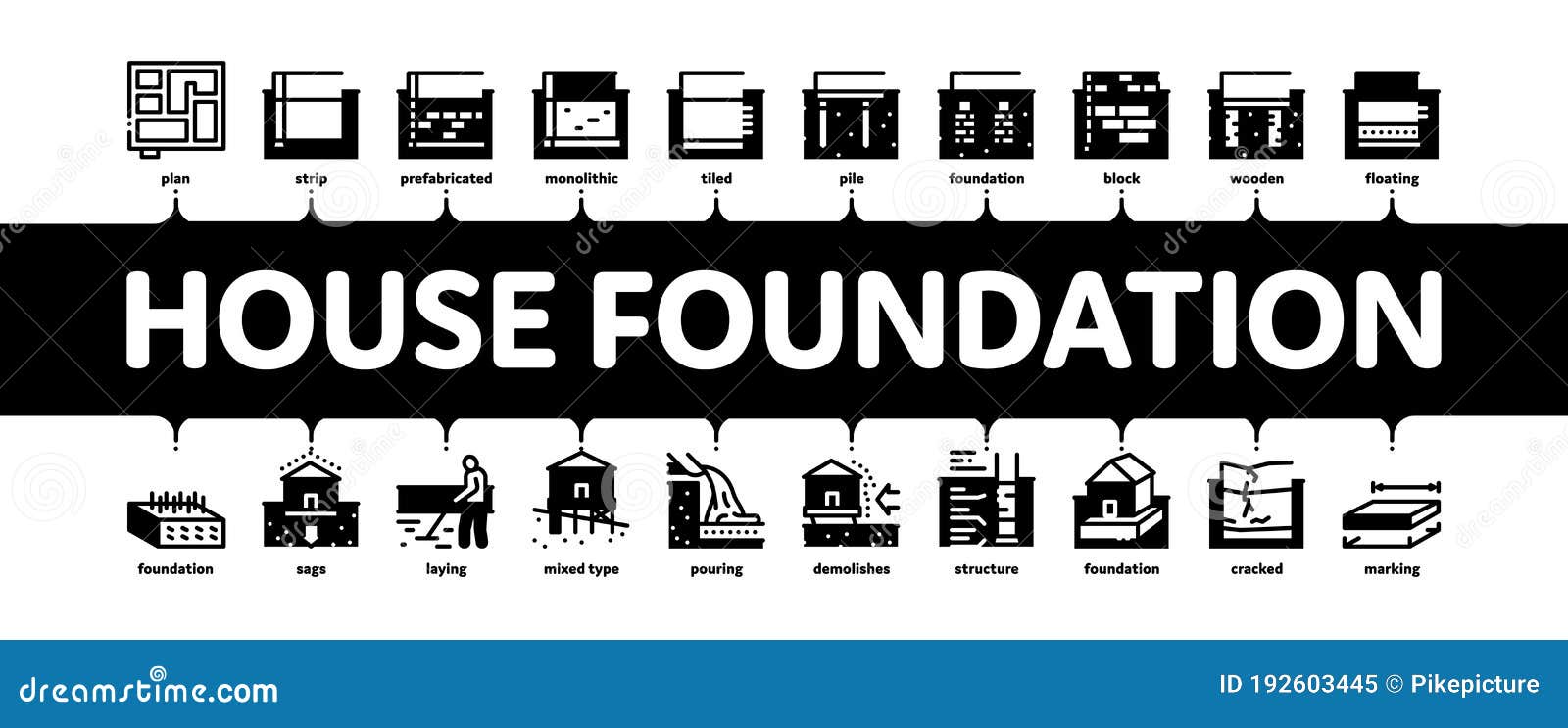 plan strip prefabricated monolithic tiled pile foundation block wooden floating

HOUSE FOUNDATION

foundation sags laying mixed type pouring demolishes structure foundation cracked marking

dreamstime.com

ID 192603445 © Pikepicture