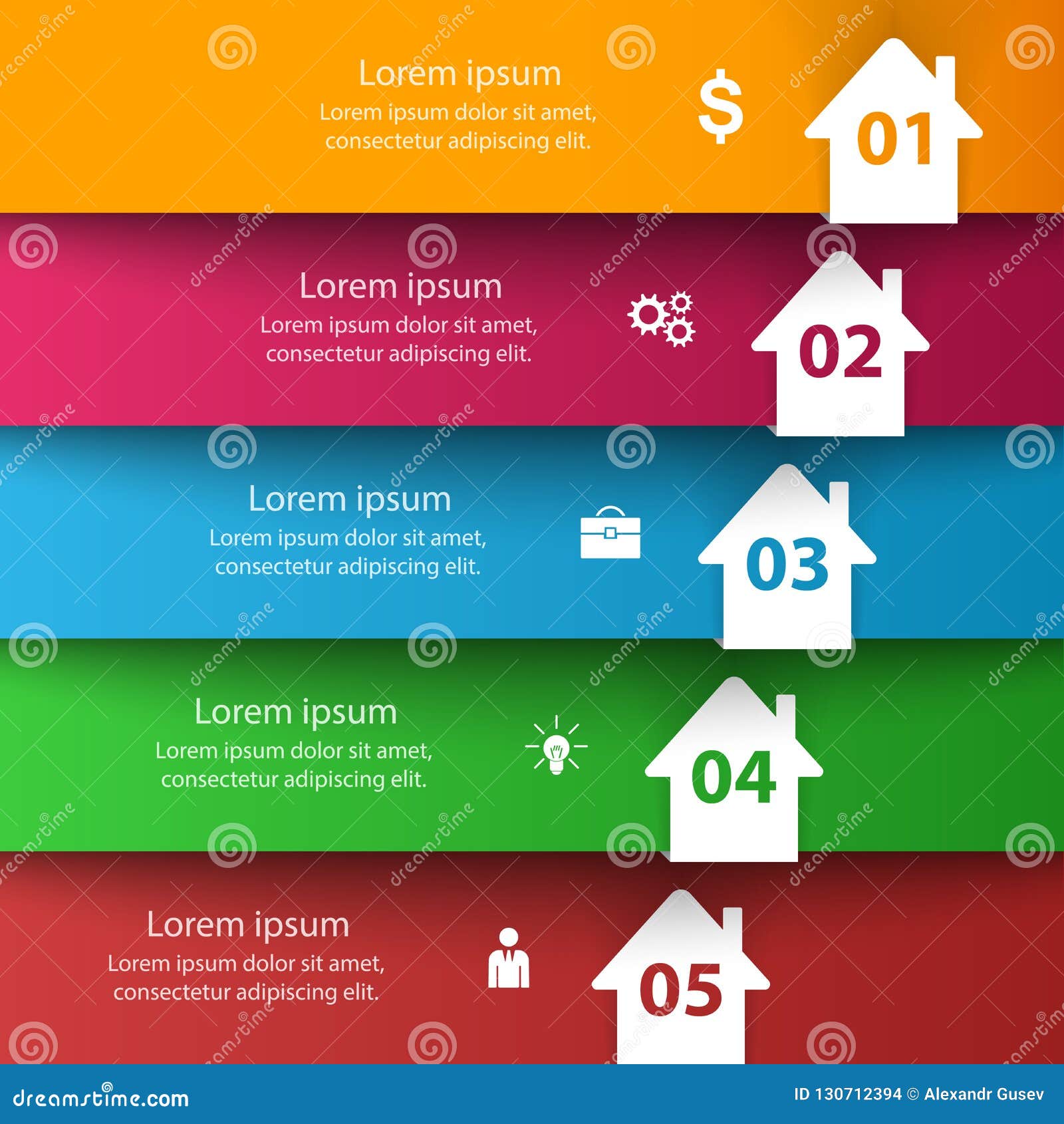 Lorem ipsum
Lorem ipsum dolor sit amet, consectetur adipiscing elit.

$

01

Lorem ipsum
Lorem ipsum dolor sit amet, consectetur adipiscing elit.

02

Lorem ipsum
Lorem ipsum dolor sit amet, consectetur adipiscing elit.

03

Lorem ipsum
Lorem ipsum dolor sit amet, consectetur adipiscing elit.

04

Lorem ipsum
Lorem ipsum dolor sit amet, consectetur adipiscing elit.

05

dreamstime.com

ID 130712394 © Alexandr Gusev