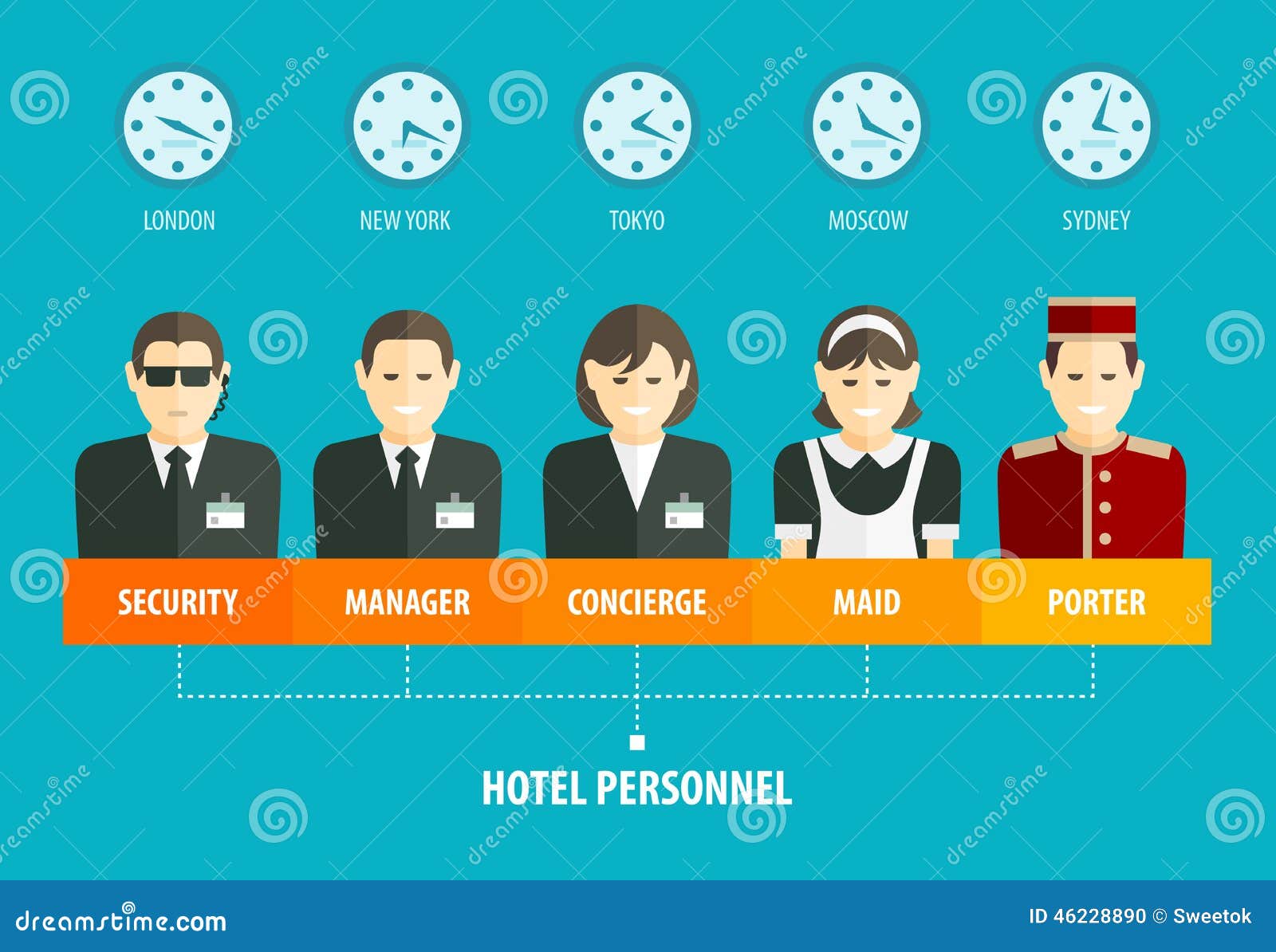 LONDON NEW YORK TOKYO MOSCOW SYDNEY

SECURITY MANAGER CONCIERGE MAID PORTER

HOTEL PERSONNEL

dreamstime.com

ID 46228890 © Sweetok