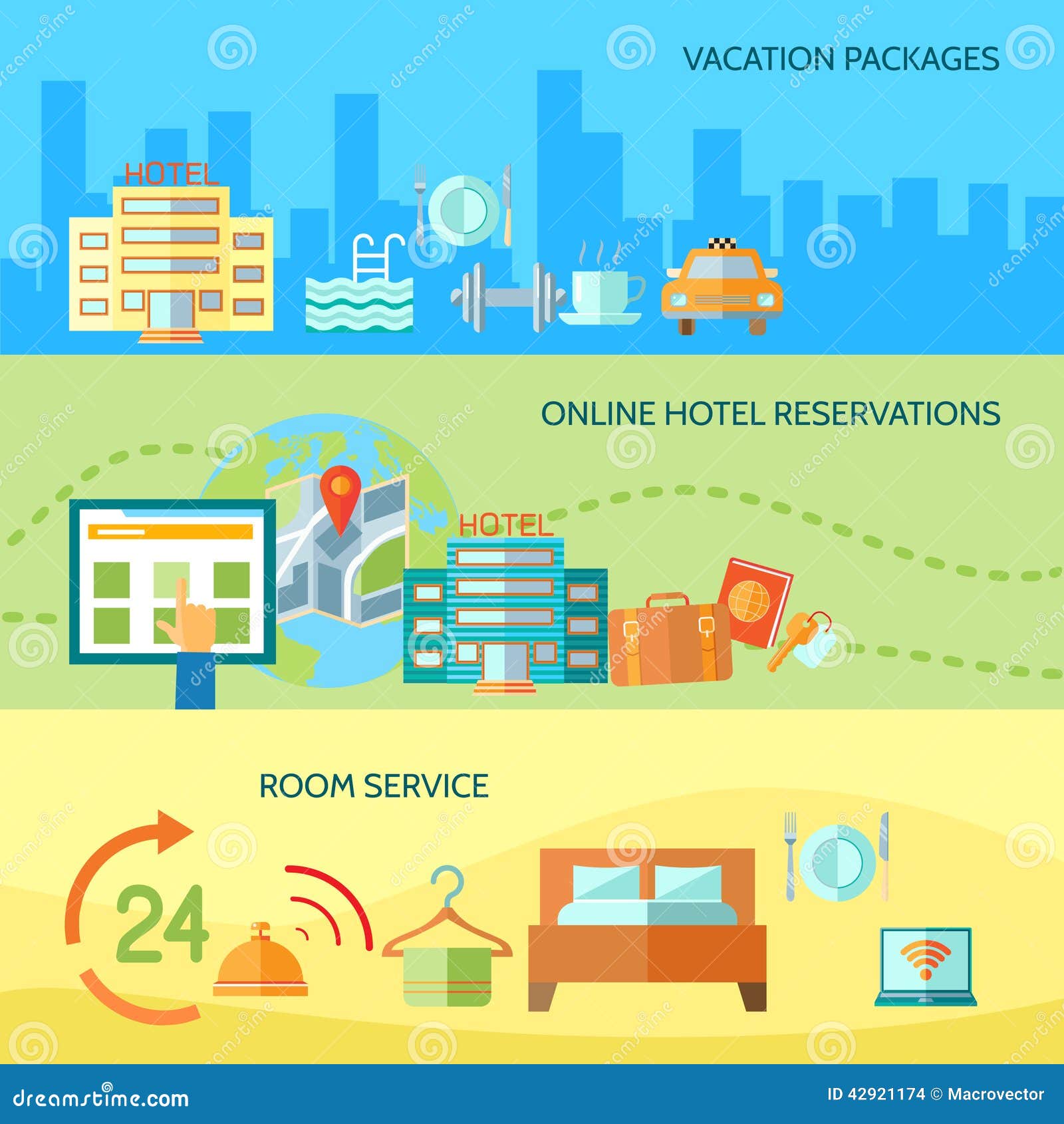 VACATION PACKAGES

HOTEL

ONLINE HOTEL RESERVATIONS

HOTEL

ROOM SERVICE

24

dreamstime.com

ID 42921174 © Macrovector