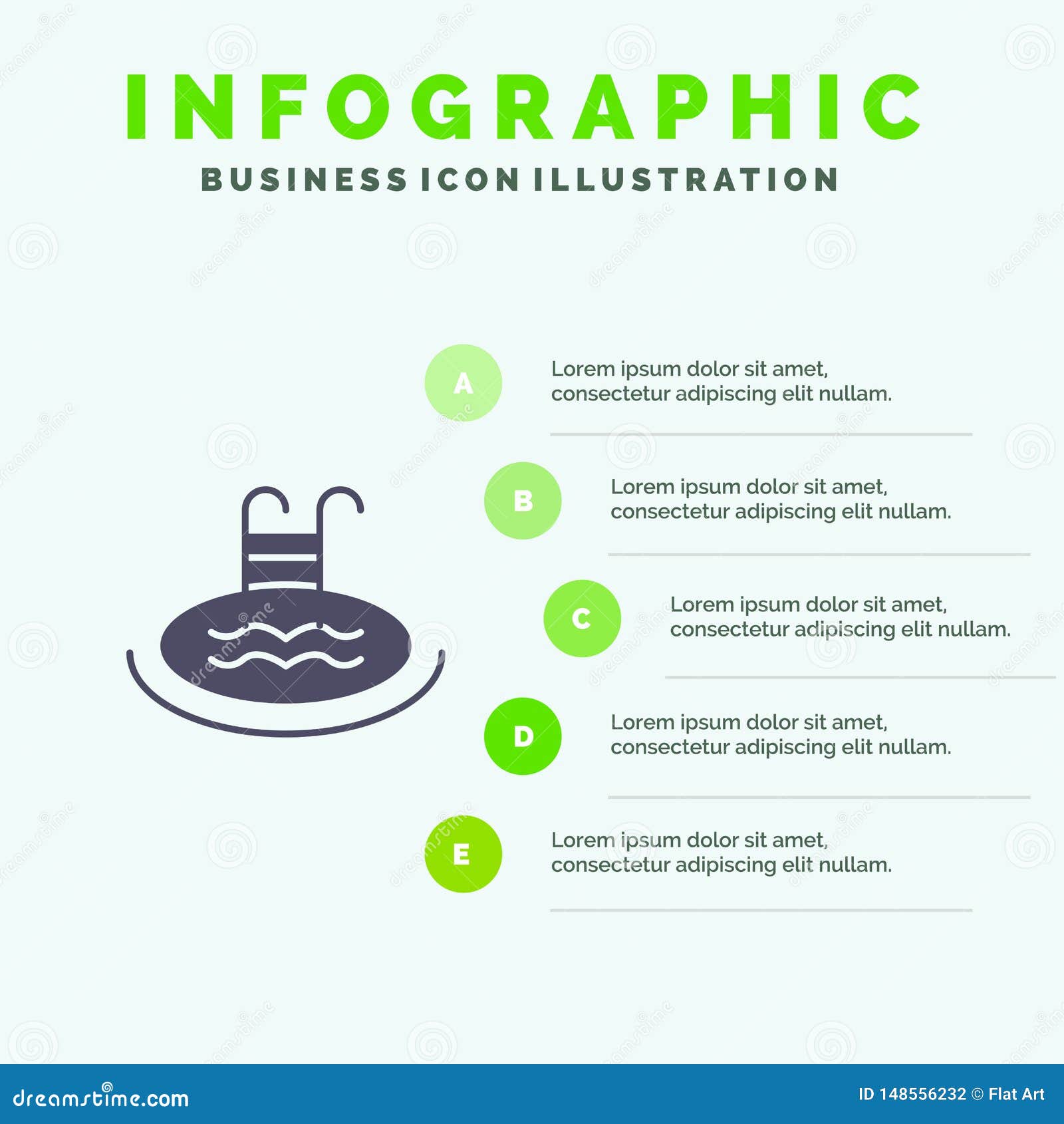 INFOGRAPHIC
BUSINESS ICON ILLUSTRATION

A
Lorem ipsum dolor sit amet, consectetur adipiscing elit nullam.

B
Lorem ipsum dolor sit amet, consectetur adipiscing elit nullam.

C
Lorem ipsum dolor sit amet, consectetur adipiscing elit nullam.

D
Lorem ipsum dolor sit amet, consectetur adipiscing elit nullam.

E
Lorem ipsum dolor sit amet, consectetur adipiscing elit nullam.

dreamstime.com
ID 148556232 © Flat Art