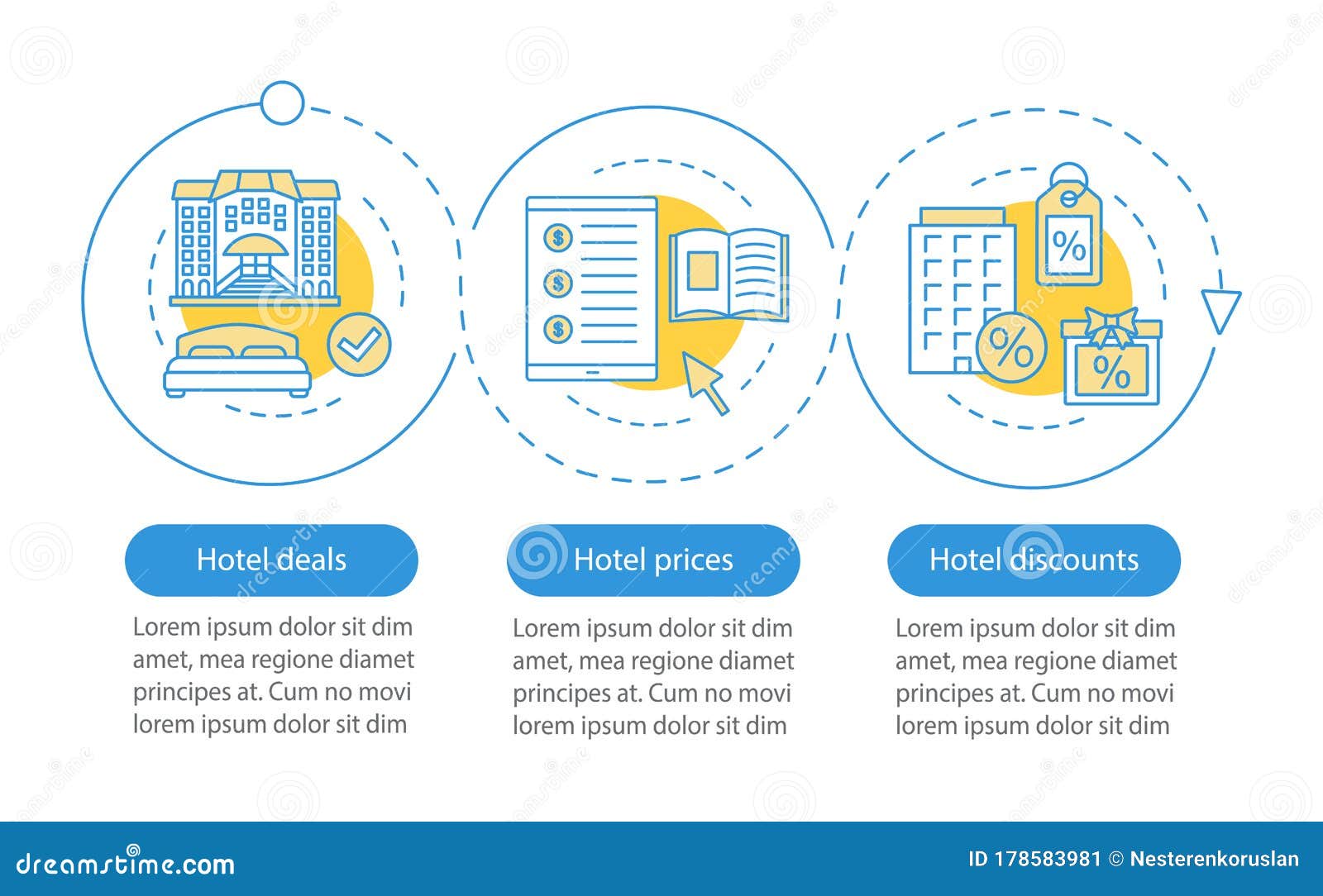 $ $ $

%
%
%

Hotel deals

Lorem ipsum dolor sit dim amet, mea regione diamet principes at. Cum no movi lorem ipsum dolor sit dim

Hotel prices

Lorem ipsum dolor sit dim amet, mea regione diamet principes at. Cum no movi lorem ipsum dolor sit dim

Hotel discounts

Lorem ipsum dolor sit dim amet, mea regione diamet principes at. Cum no movi lorem ipsum dolor sit dim

dreamstime.com

ID 178583981 © Nesterenkoruslan