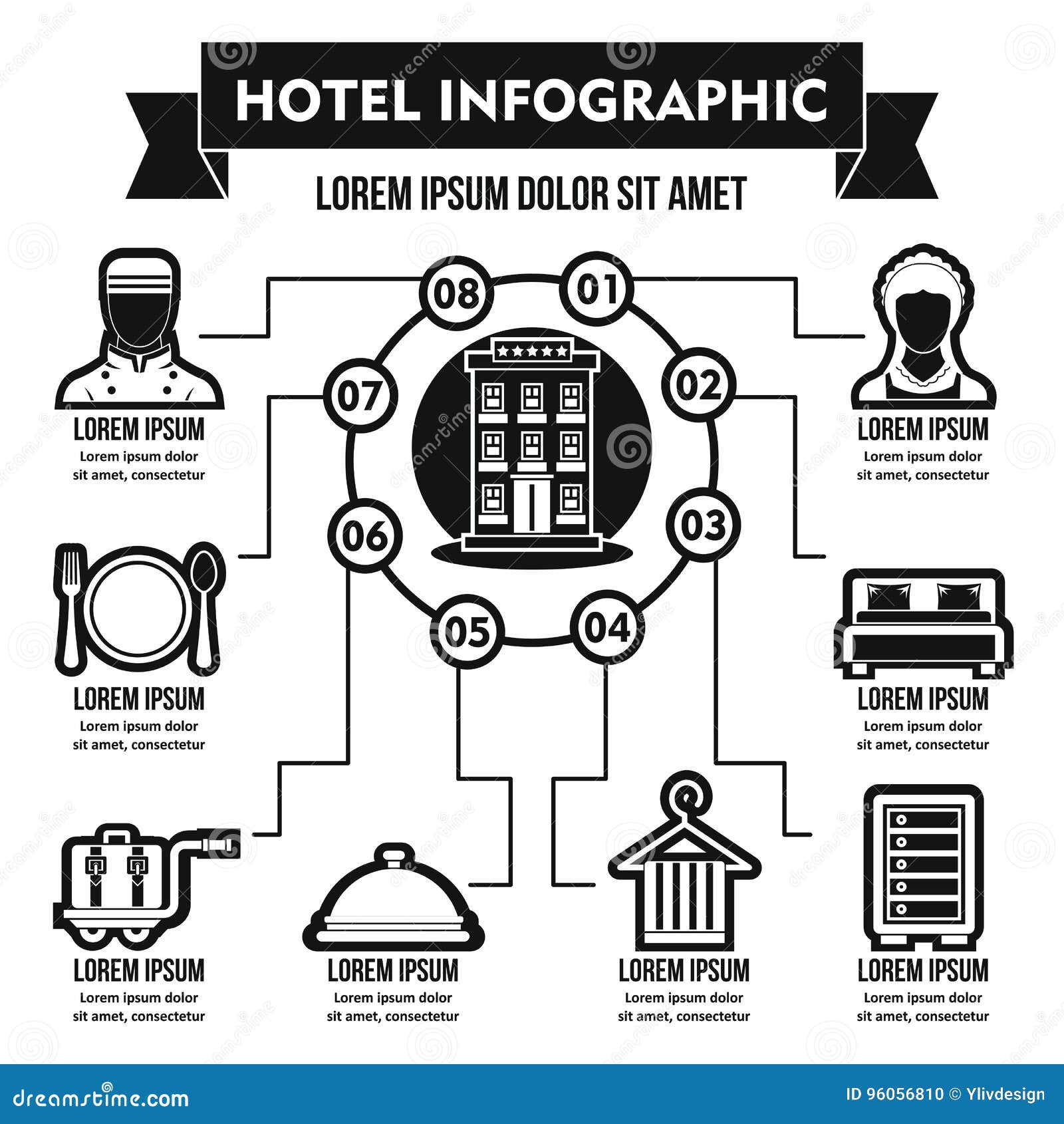 HOTEL INFOGRAPHIC

LOREM IPSUM DOLOR SIT AMET

08 01 07 02 06 03 05 04

LOREM IPSUM
Lorem ipsum dolor sit amet, consectetur

LOREM IPSUM
Lorem ipsum dolor sit amet, consectetur

LOREM IPSUM
Lorem ipsum dolor sit amet, consectetur

LOREM IPSUM
Lorem ipsum dolor sit amet, consectetur

LOREM IPSUM
Lorem ipsum dolor sit amet, consectetur

LOREM IPSUM
Lorem ipsum dolor sit amet, consectetur

LOREM IPSUM
Lorem ipsum dolor sit amet, consectetur

LOREM IPSUM
Lorem ipsum dolor sit amet, consectetur

dreamstime.com
ID 96056810 © Ylivdesign