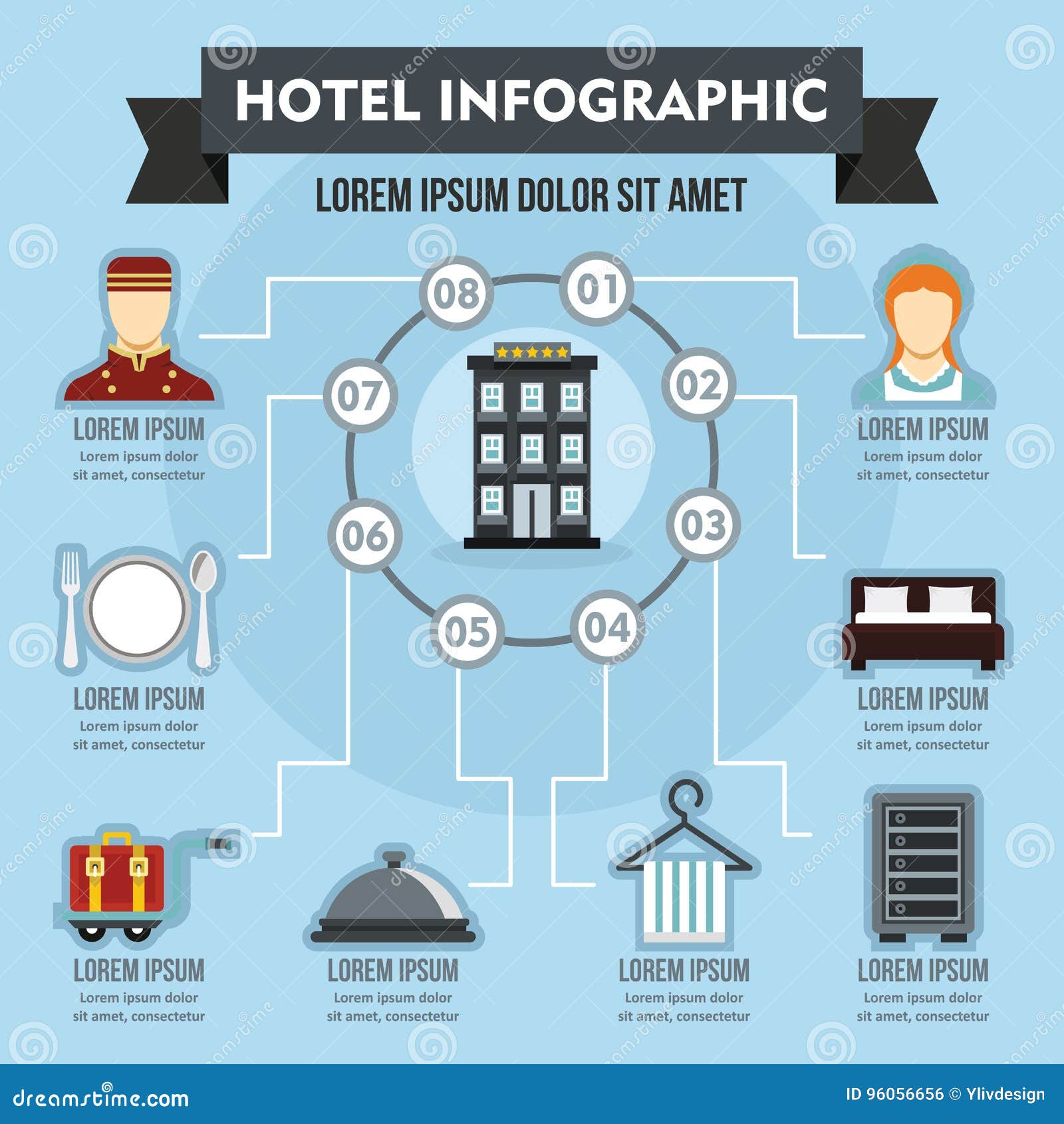 HOTEL INFOGRAPHIC

LOREM IPSUM DOLOR SIT AMET

08

01

07

02

06

03

05

04

LOREM IPSUM
Lorem ipsum dolor sit amet, consectetur

LOREM IPSUM
Lorem ipsum dolor sit amet, consectetur

LOREM IPSUM
Lorem ipsum dolor sit amet, consectetur

LOREM IPSUM
Lorem ipsum dolor sit amet, consectetur

LOREM IPSUM
Lorem ipsum dolor sit amet, consectetur

LOREM IPSUM
Lorem ipsum dolor sit amet, consectetur

LOREM IPSUM
Lorem ipsum dolor sit amet, consectetur

LOREM IPSUM
Lorem ipsum dolor sit amet, consectetur

dreamstime.com

ID 96056656 © Ylivdesign