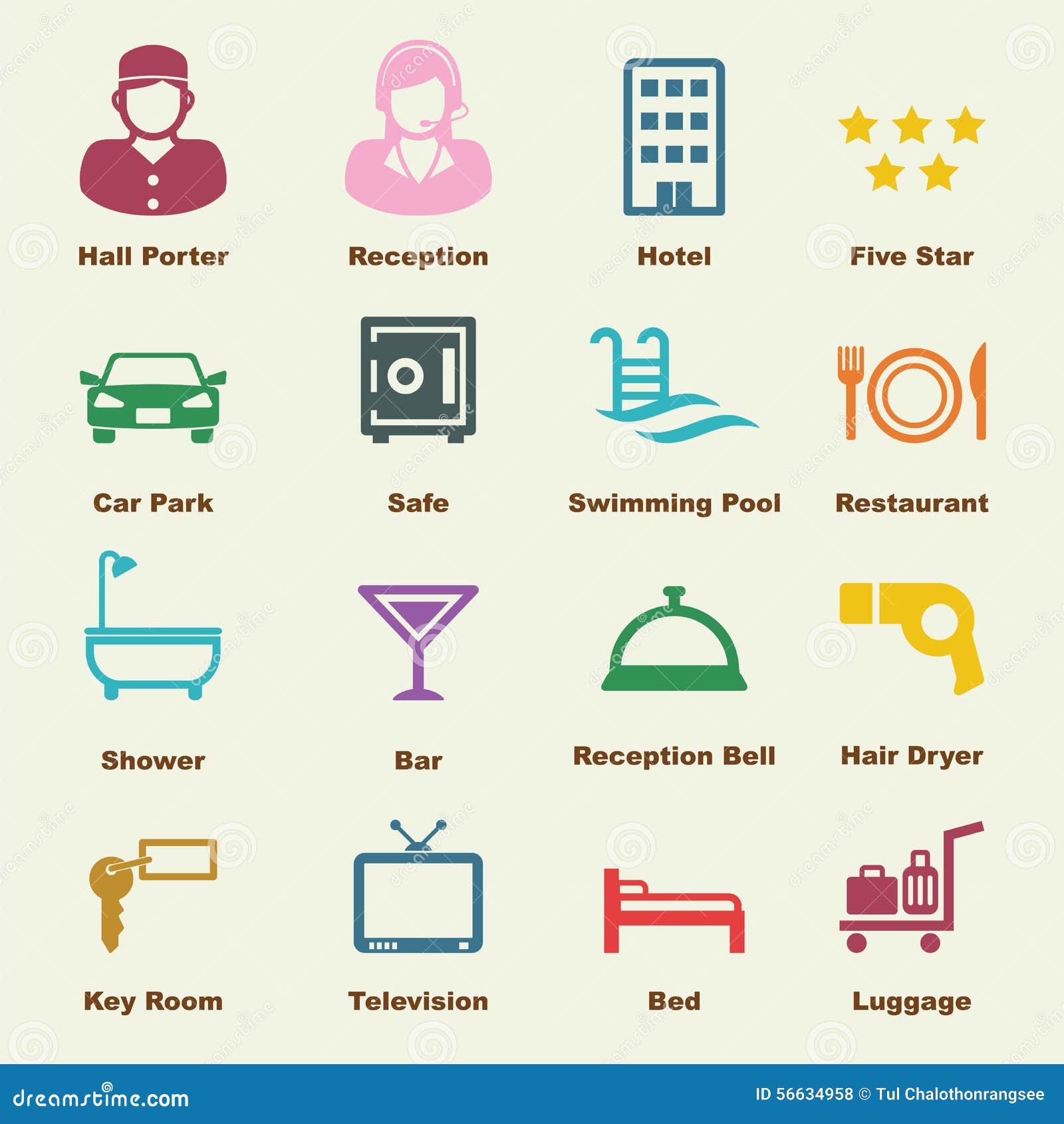 Hall Porter

Reception

Hotel

Five Star

Car Park

Safe

Swimming Pool

Restaurant

Shower

Bar

Reception Bell

Hair Dryer

Key Room

Television

Bed

Luggage

dreamstime.com

ID 56634958 © Tul Chalothonrangsee