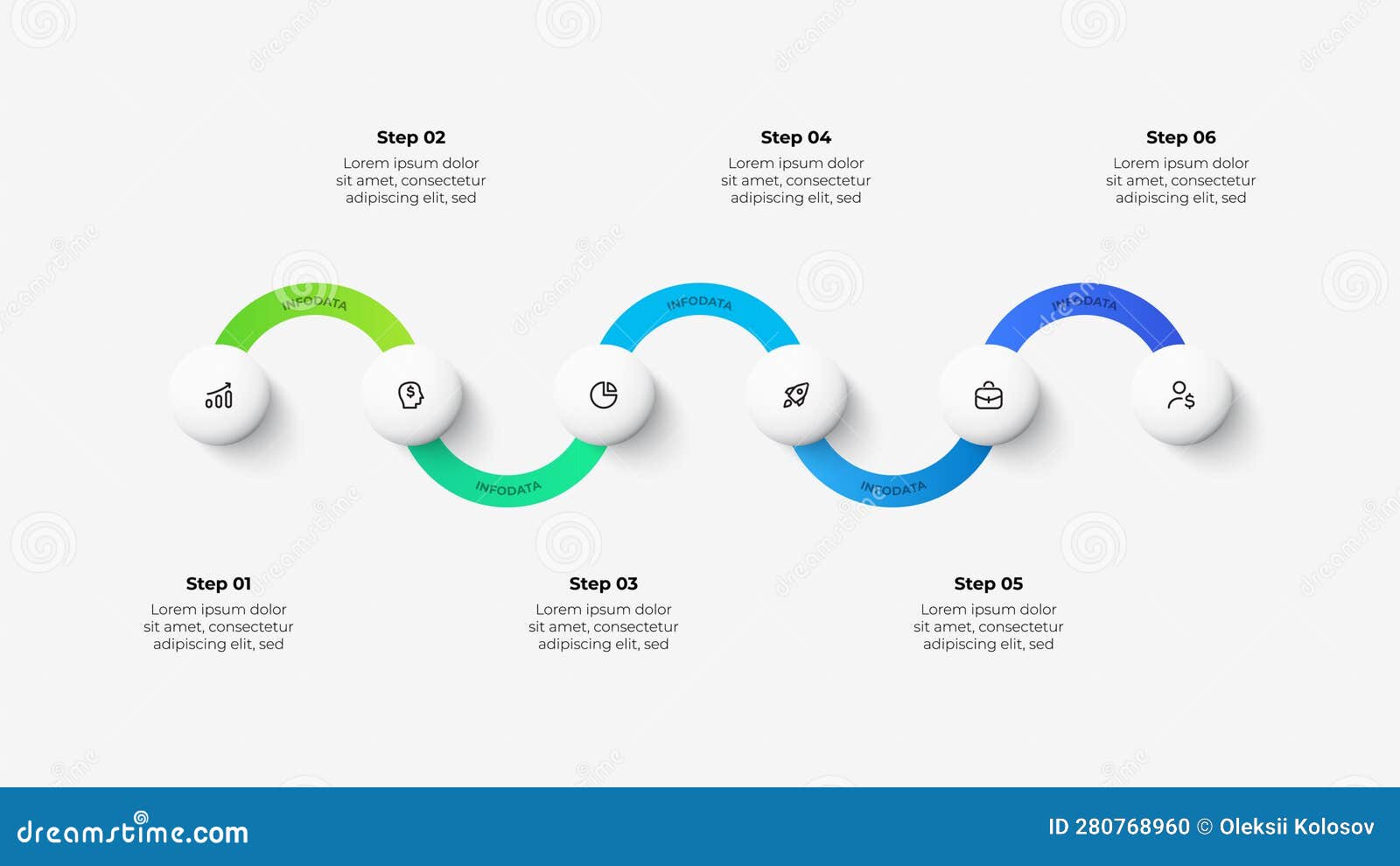 Step 02
Lorem ipsum dolor sit amet, consectetur adipiscing elit, sed

Step 04
Lorem ipsum dolor sit amet, consectetur adipiscing elit, sed

Step 06
Lorem ipsum dolor sit amet, consectetur adipiscing elit, sed

INFODATA
INFODATA
INFODATA
INFODATA
INFODATA

Step 01
Lorem ipsum dolor sit amet, consectetur adipiscing elit, sed

Step 03
Lorem ipsum dolor sit amet, consectetur adipiscing elit, sed

Step 05
Lorem ipsum dolor sit amet, consectetur adipiscing elit, sed

dreamstime.com
ID 280768960 © Oleksii Kolosov