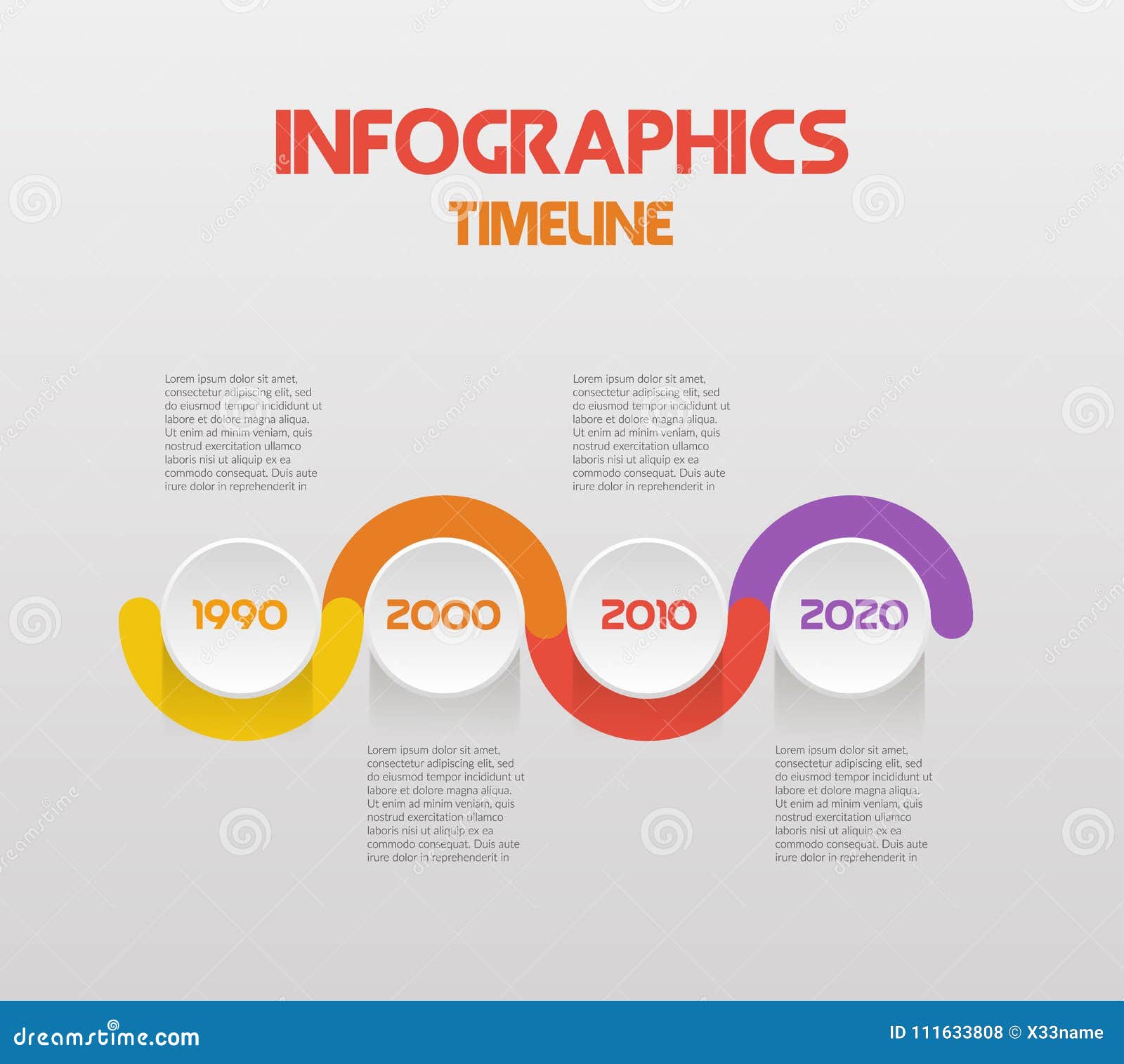 INFOGRAPHICS
TIMELINE

Lorem ipsum dolor sit amet, consectetur adipiscing elit, sed do eiusmod tempor incididunt ut labore et dolore magna aliqua. Ut enim ad minim veniam, quis nostrud exercitation ullamco laboris nisi ut aliquip ex ea commodo consequat. Duis aute irure dolor in reprehenderit in

Lorem ipsum dolor sit amet, consectetur adipiscing elit, sed do eiusmod tempor incididunt ut labore et dolore magna aliqua. Ut enim ad minim veniam, quis nostrud exercitation ullamco laboris nisi ut aliquip ex ea commodo consequat. Duis aute irure dolor in reprehenderit in

1990
2000
2010
2020

Lorem ipsum dolor sit amet, consectetur adipiscing elit, sed do eiusmod tempor incididunt ut labore et dolore magna aliqua. Ut enim ad minim veniam, quis nostrud exercitation ullamco laboris nisi ut aliquip ex ea commodo consequat. Duis aute irure dolor in reprehenderit in

Lorem ipsum dolor sit amet, consectetur adipiscing elit, sed do eiusmod tempor incididunt ut labore et dolore magna aliqua. Ut enim ad minim veniam, quis nostrud exercitation ullamco laboris nisi ut aliquip ex ea commodo consequat. Duis aute irure dolor in reprehenderit in

dreamstime.com
ID 111633808 © X33name