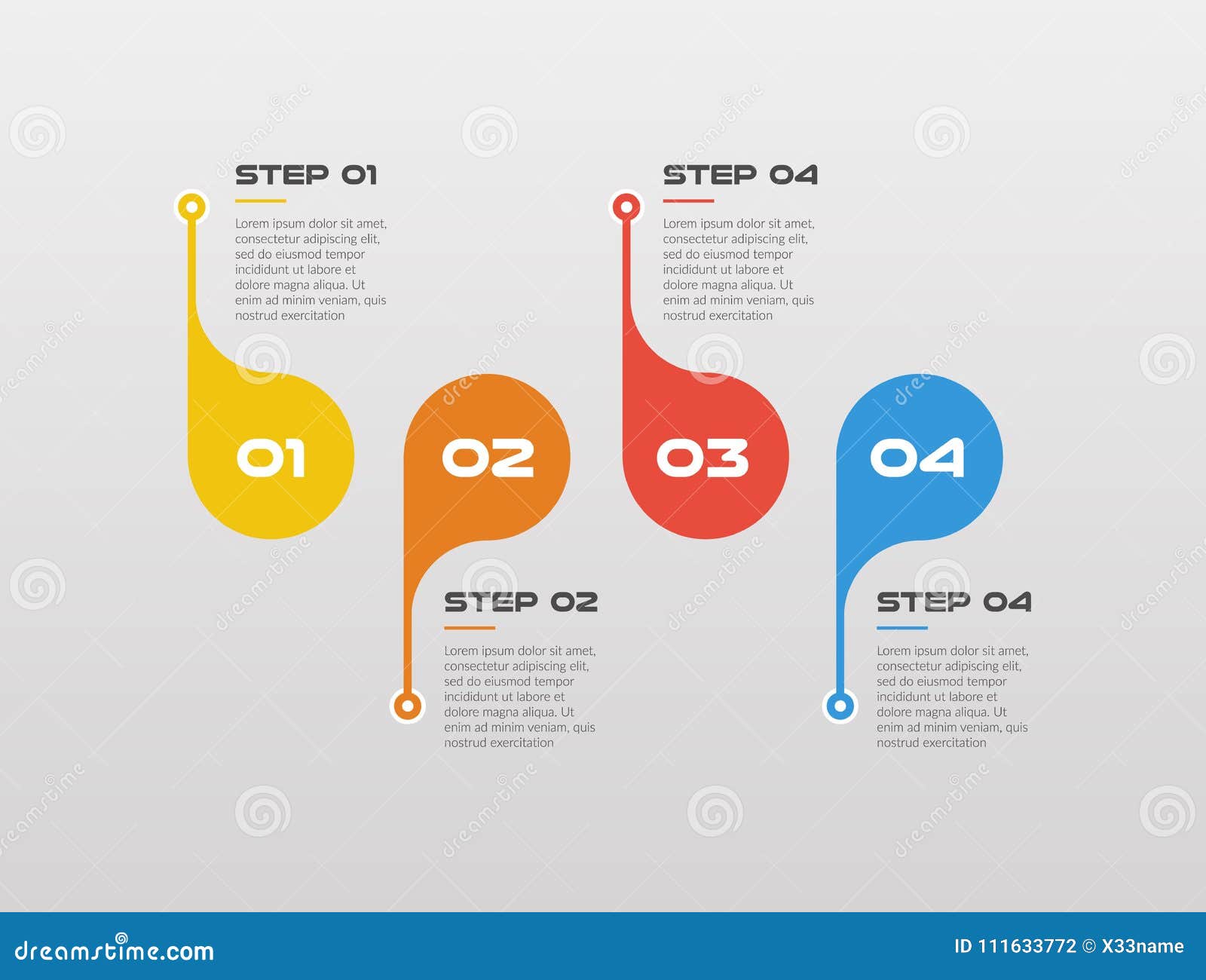 STEP 01

Lorem ipsum dolor sit amet, consectetur adipiscing elit, sed do eiusmod tempor incididunt ut labore et dolore magna aliqua. Ut enim ad minim veniam, quis nostrud exercitation

STEP 04

Lorem ipsum dolor sit amet, consectetur adipiscing elit, sed do eiusmod tempor incididunt ut labore et dolore magna aliqua. Ut enim ad minim veniam, quis nostrud exercitation

01

02

03

04

STEP 02

Lorem ipsum dolor sit amet, consectetur adipiscing elit, sed do eiusmod tempor incididunt ut labore et dolore magna aliqua. Ut enim ad minim veniam, quis nostrud exercitation

STEP 04

Lorem ipsum dolor sit amet, consectetur adipiscing elit, sed do eiusmod tempor incididunt ut labore et dolore magna aliqua. Ut enim ad minim veniam, quis nostrud exercitation

dreamstime.com

ID 111633772 © X33name