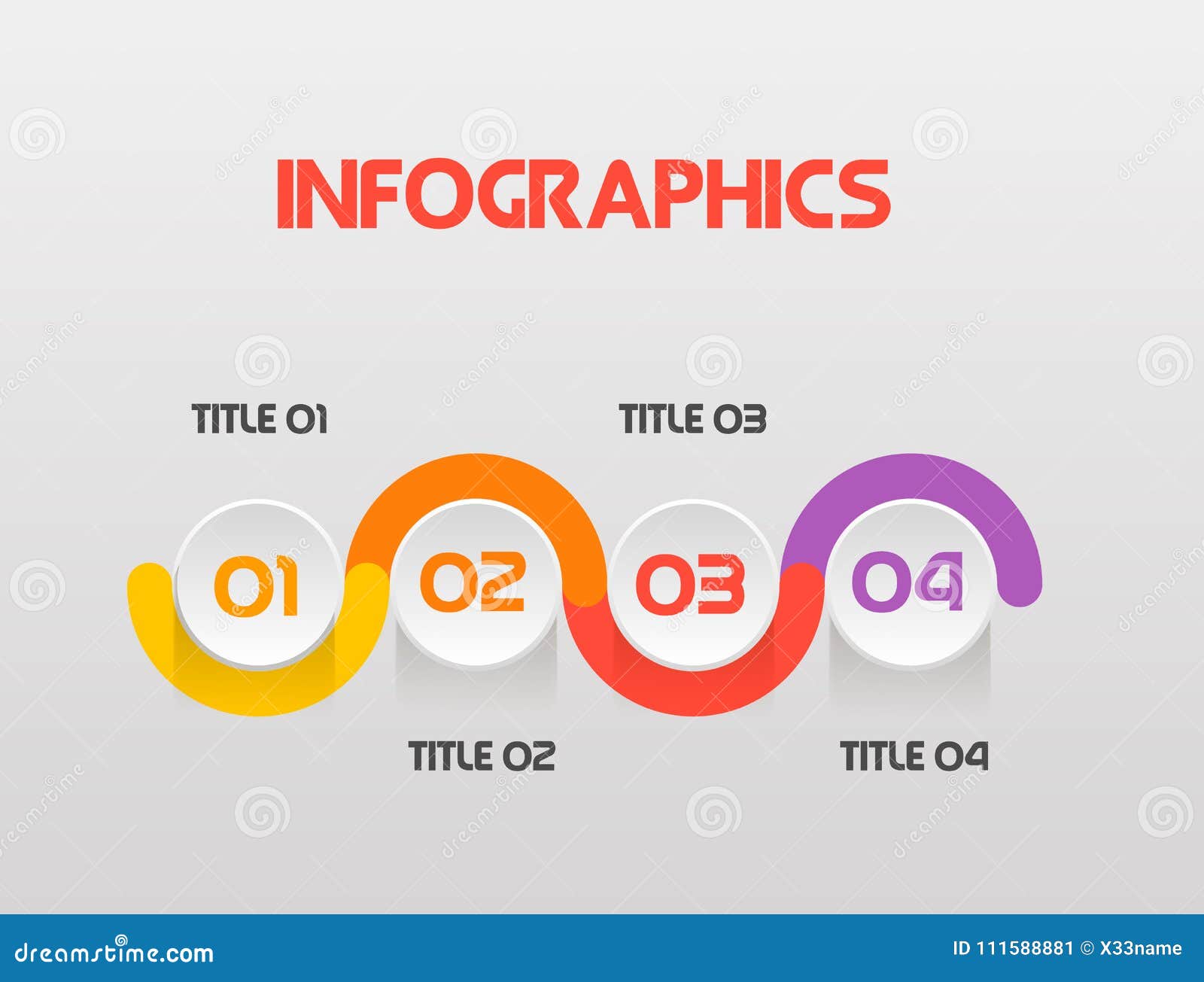 INFOGRAPHICS

TITLE 01

TITLE 03

01

02

03

04

TITLE 02

TITLE 04

dreamstime.com

ID 111588881 © X33name