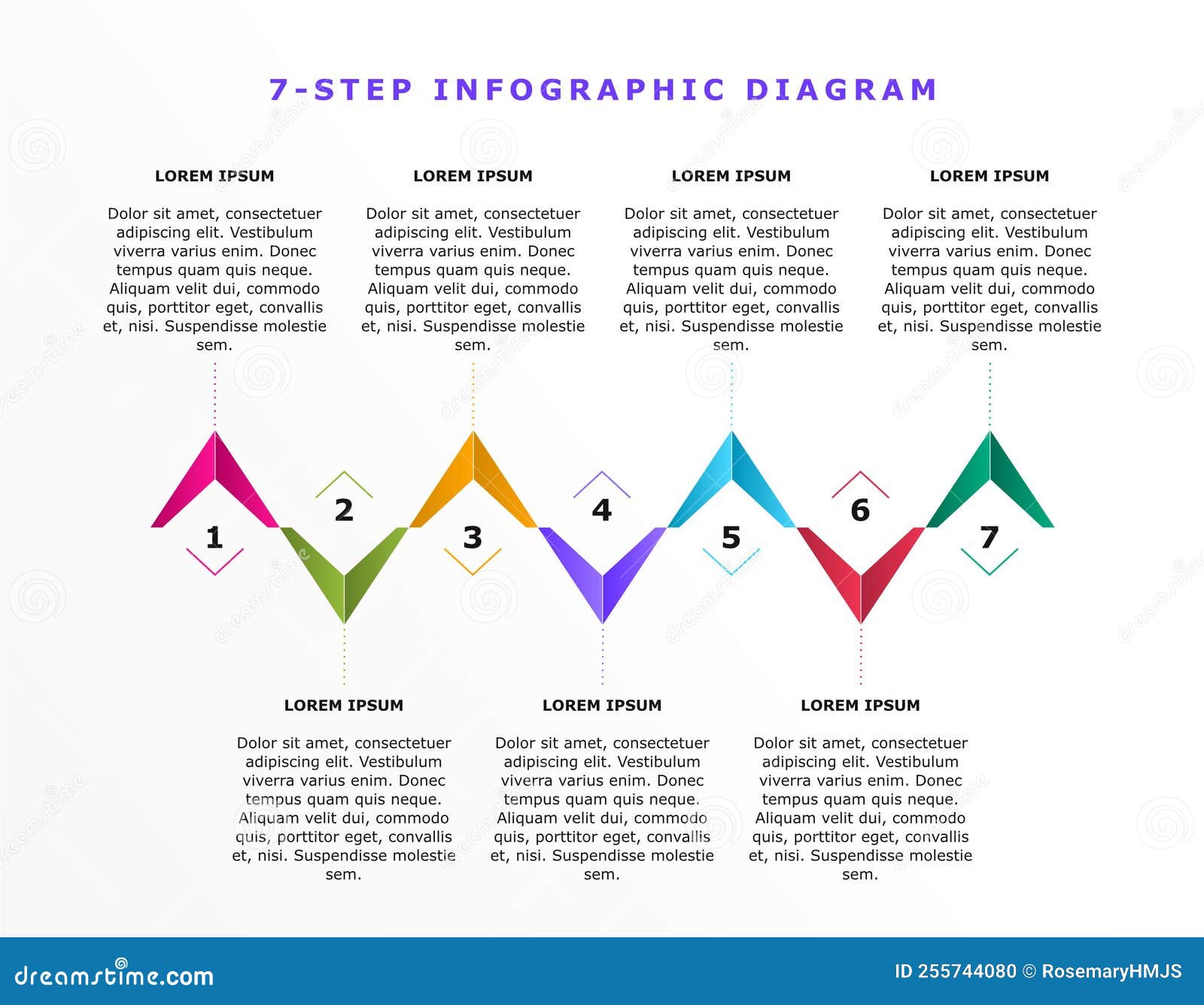 7-STEP INFOGRAPHIC DIAGRAM

LOREM IPSUM

Dolor sit amet, consectetuer adipiscing elit. Vestibulum viverra varius enim. Donec tempus quam quis neque. Aliquam velit dui, commodo quis, porttitor eget, convallis et, nisi. Suspendisse molestie sem.

LOREM IPSUM

Dolor sit amet, consectetuer adipiscing elit. Vestibulum viverra varius enim. Donec tempus quam quis neque. Aliquam velit dui, commodo quis, porttitor eget, convallis et, nisi. Suspendisse molestie sem.

LOREM IPSUM

Dolor sit amet, consectetuer adipiscing elit. Vestibulum viverra varius enim. Donec tempus quam quis neque. Aliquam velit dui, commodo quis, porttitor eget, convallis et, nisi. Suspendisse molestie sem.

LOREM IPSUM

Dolor sit amet, consectetuer adipiscing elit. Vestibulum viverra varius enim. Donec tempus quam quis neque. Aliquam velit dui, commodo quis, porttitor eget, convallis et, nisi. Suspendisse molestie sem.

1

2

3

4

5

6

7

LOREM IPSUM

Dolor sit amet, consectetuer adipiscing elit. Vestibulum viverra varius enim. Donec tempus quam quis neque. Aliquam velit dui, commodo quis, porttitor eget, convallis et, nisi. Suspendisse molestie sem.

LOREM IPSUM

Dolor sit amet, consectetuer adipiscing elit. Vestibulum viverra varius enim. Donec tempus quam quis neque. Aliquam velit dui, commodo quis, porttitor eget, convallis et, nisi. Suspendisse molestie sem.

LOREM IPSUM

Dolor sit amet, consectetuer adipiscing elit. Vestibulum viverra varius enim. Donec tempus quam quis neque. Aliquam velit dui, commodo quis, porttitor eget, convallis et, nisi. Suspendisse molestie sem.

dreamstime.com

ID 255744080 © RosemaryHMJS