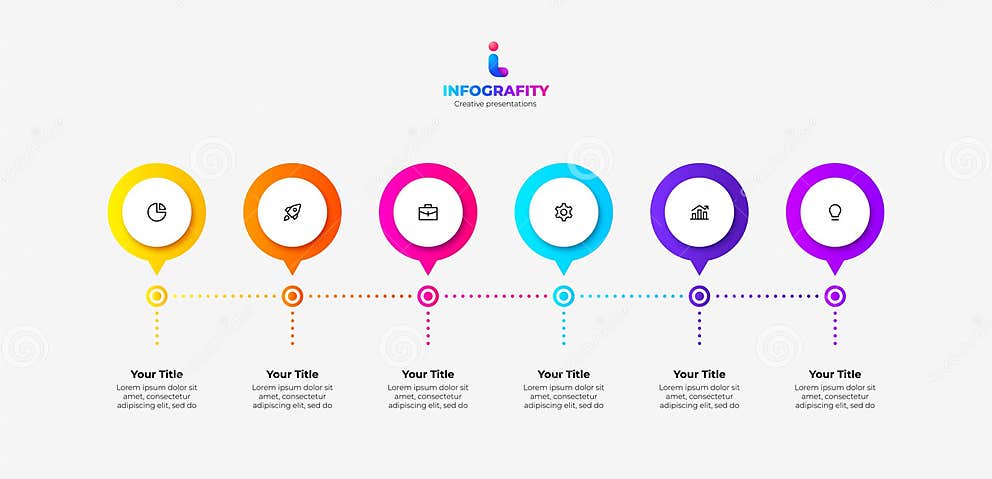 INFOGRAFITY
Creative presentations

Your Title
Lorem ipsum dolor sit amet, consectetur adipiscing elit, sed do

Your Title
Lorem ipsum dolor sit amet, consectetur adipiscing elit, sed do

Your Title
Lorem ipsum dolor sit amet, consectetur adipiscing elit, sed do

Your Title
Lorem ipsum dolor sit amet, consectetur adipiscing elit, sed do

Your Title
Lorem ipsum dolor sit amet, consectetur adipiscing elit, sed do

Your Title
Lorem ipsum dolor sit amet, consectetur adipiscing elit, sed do