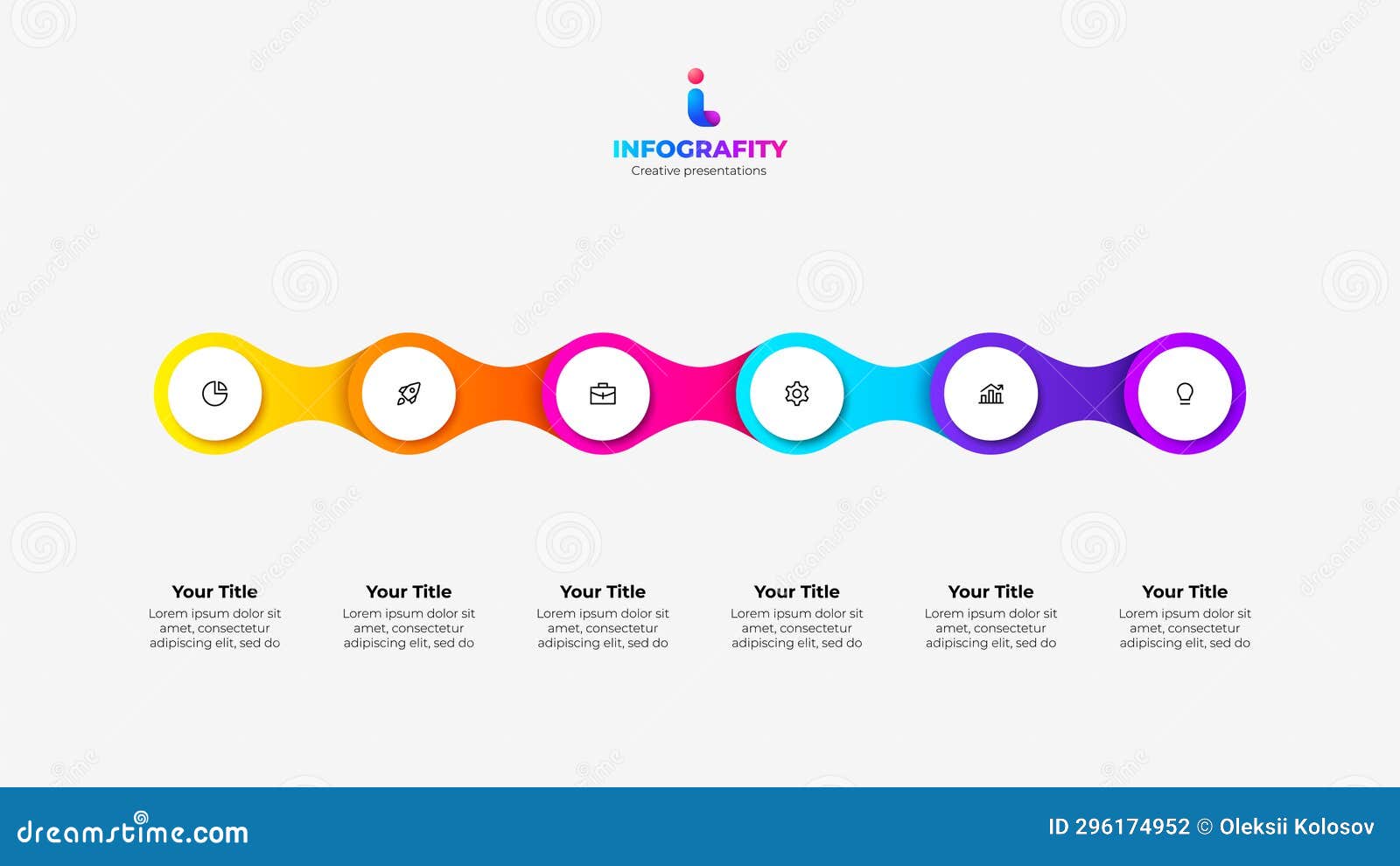 INFOGRAFITY
Creative presentations

Your Title
Lorem ipsum dolor sit amet, consectetur adipiscing elit, sed do

Your Title
Lorem ipsum dolor sit amet, consectetur adipiscing elit, sed do

Your Title
Lorem ipsum dolor sit amet, consectetur adipiscing elit, sed do

Your Title
Lorem ipsum dolor sit amet, consectetur adipiscing elit, sed do

Your Title
Lorem ipsum dolor sit amet, consectetur adipiscing elit, sed do

Your Title
Lorem ipsum dolor sit amet, consectetur adipiscing elit, sed do

dreamstime.com
ID 296174952 © Oleksii Kolosov