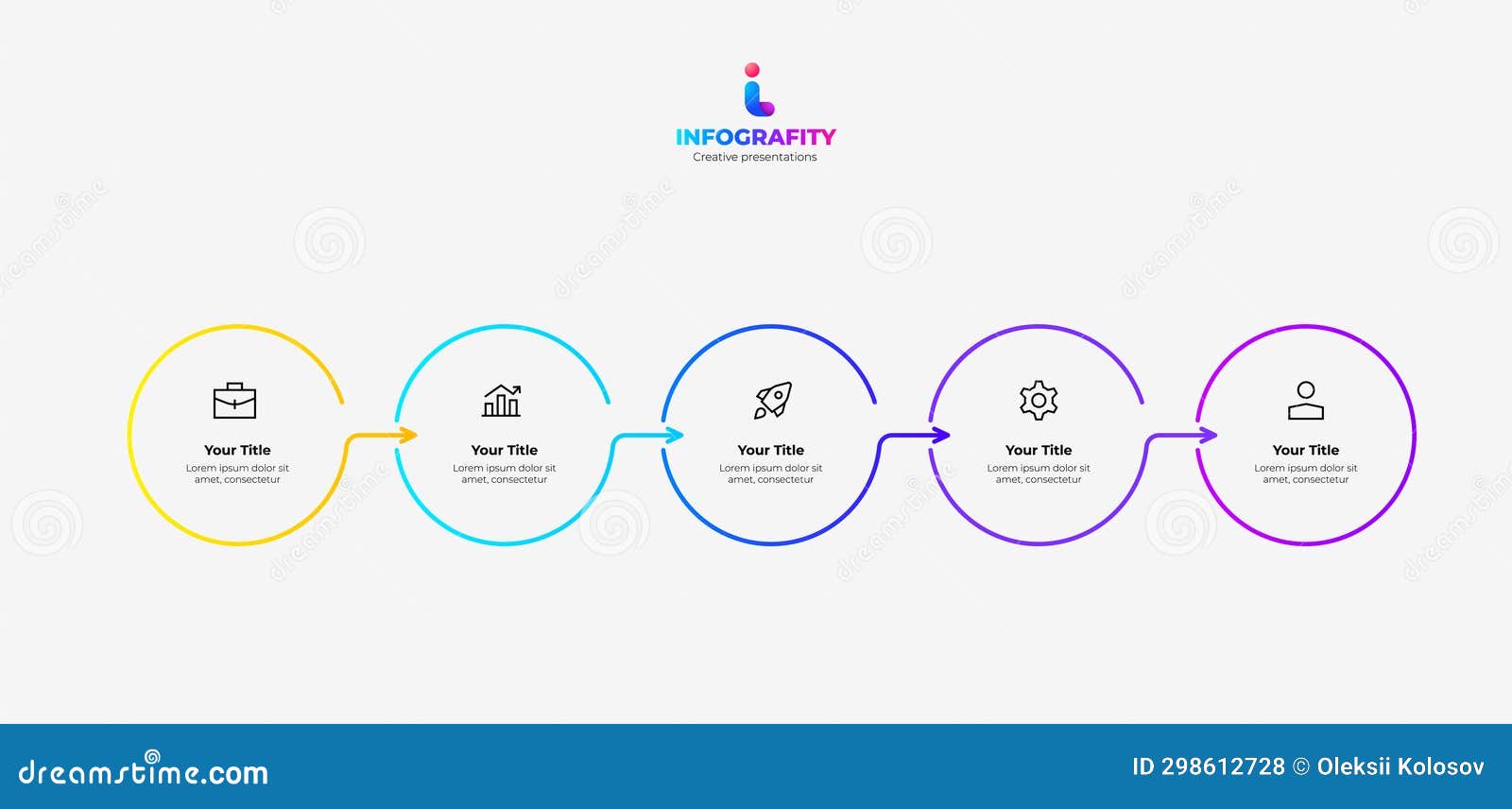 INFOGRAFITY
Creative presentations

Your Title
Lorem ipsum dolor sit amet, consectetur

Your Title
Lorem ipsum dolor sit amet, consectetur

Your Title
Lorem ipsum dolor sit amet, consectetur

Your Title
Lorem ipsum dolor sit amet, consectetur

Your Title
Lorem ipsum dolor sit amet, consectetur

dreamstime.com

ID 298612728 © Oleksii Kolosov