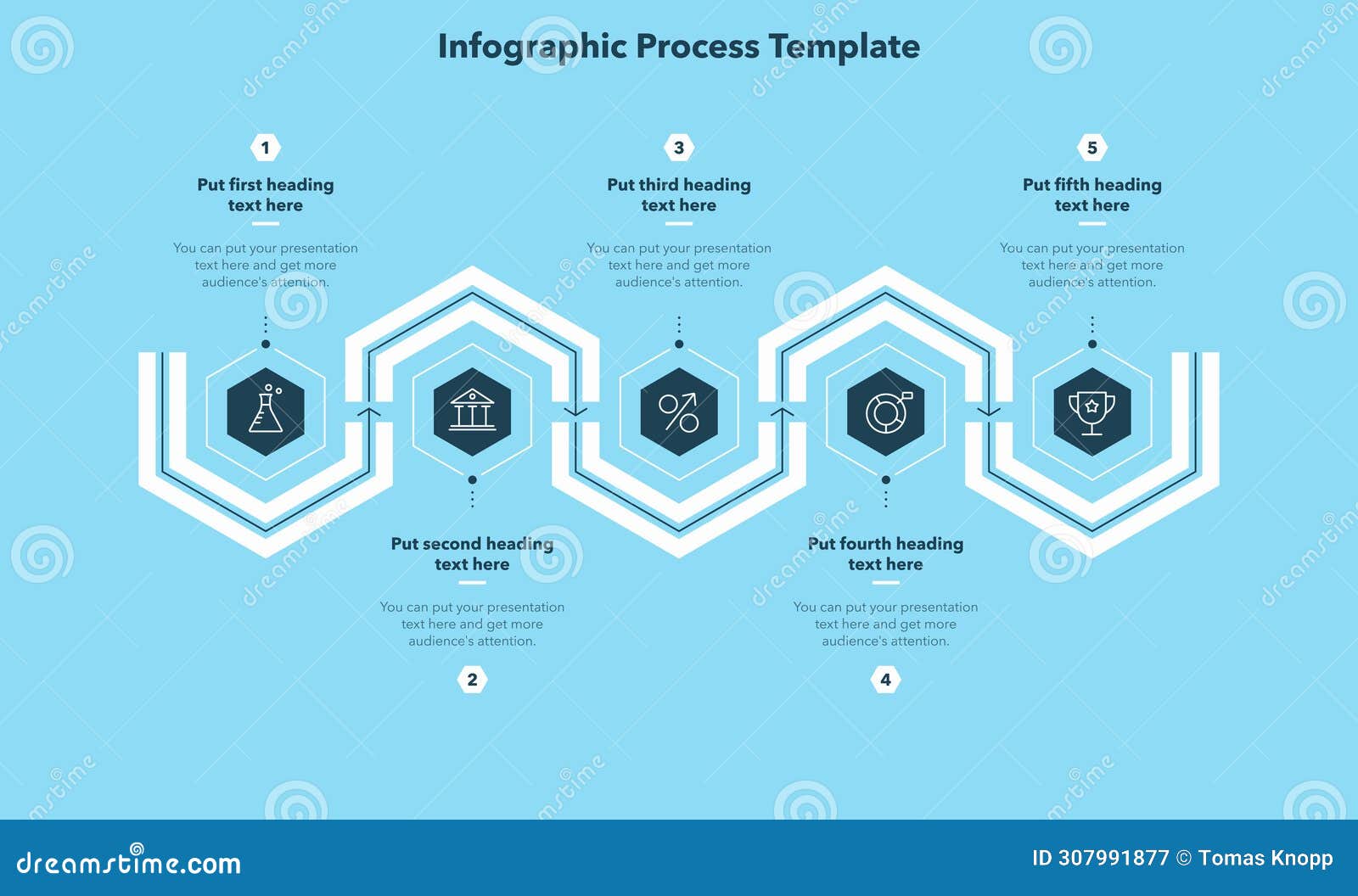 Infographic Process Template

1
Put first heading text here
You can put your presentation text here and get more audience's attention.

3
Put third heading text here
You can put your presentation text here and get more audience's attention.

5
Put fifth heading text here
You can put your presentation text here and get more audience's attention.

Put second heading text here
You can put your presentation text here and get more audience's attention.
2

Put fourth heading text here
You can put your presentation text here and get more audience's attention.
4

dreamstime.com
ID 307991877 © Tomas Knopp