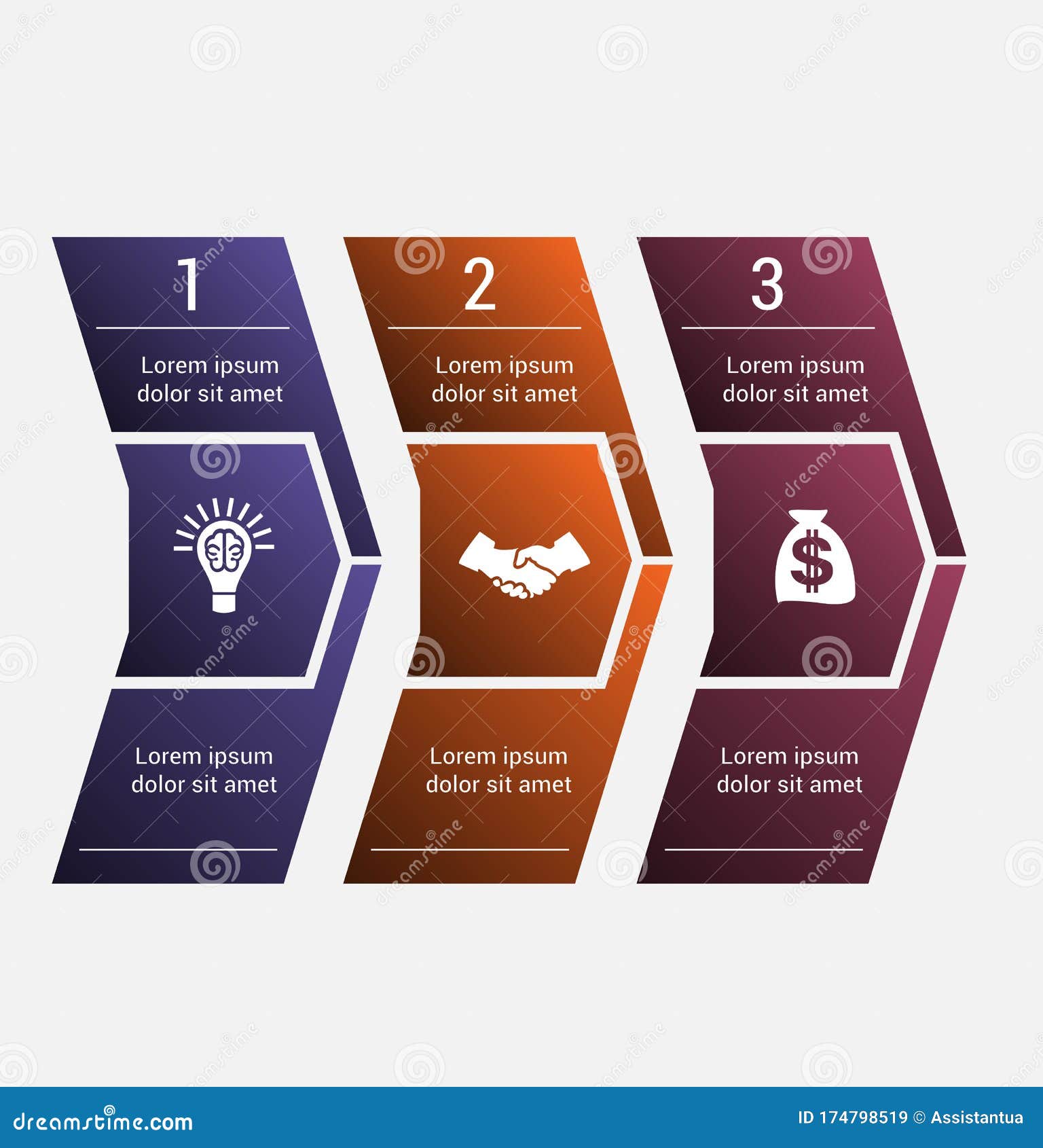 1

Lorem ipsum dolor sit amet

Lorem ipsum dolor sit amet

2

Lorem ipsum dolor sit amet

Lorem ipsum dolor sit amet

3

Lorem ipsum dolor sit amet

$

Lorem ipsum dolor sit amet

dreamstime.com

ID 174798519 © Assistantua