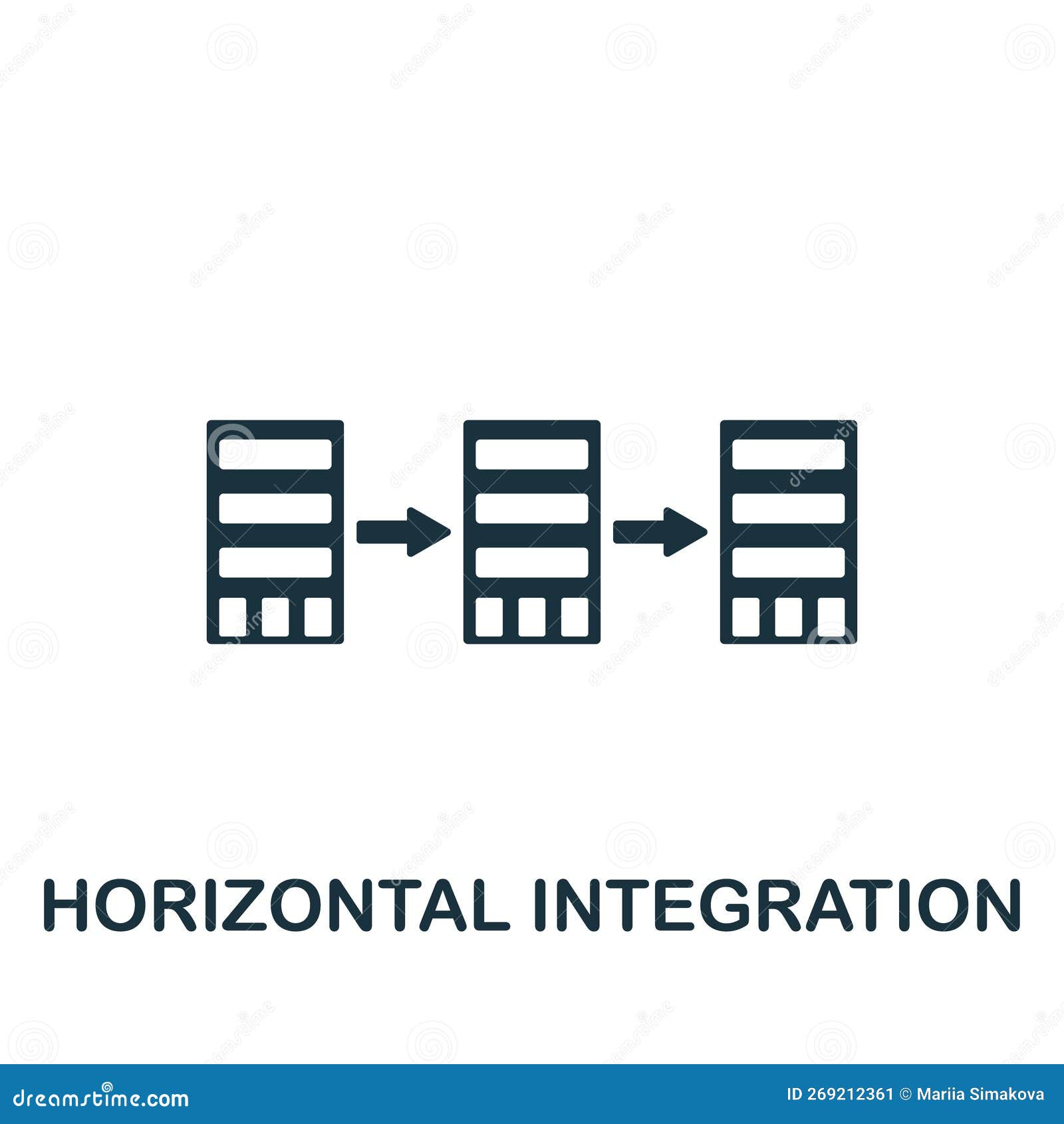 HORIZONTAL INTEGRATION

dreamstime.com

ID 269212361 © Mariia Simakova