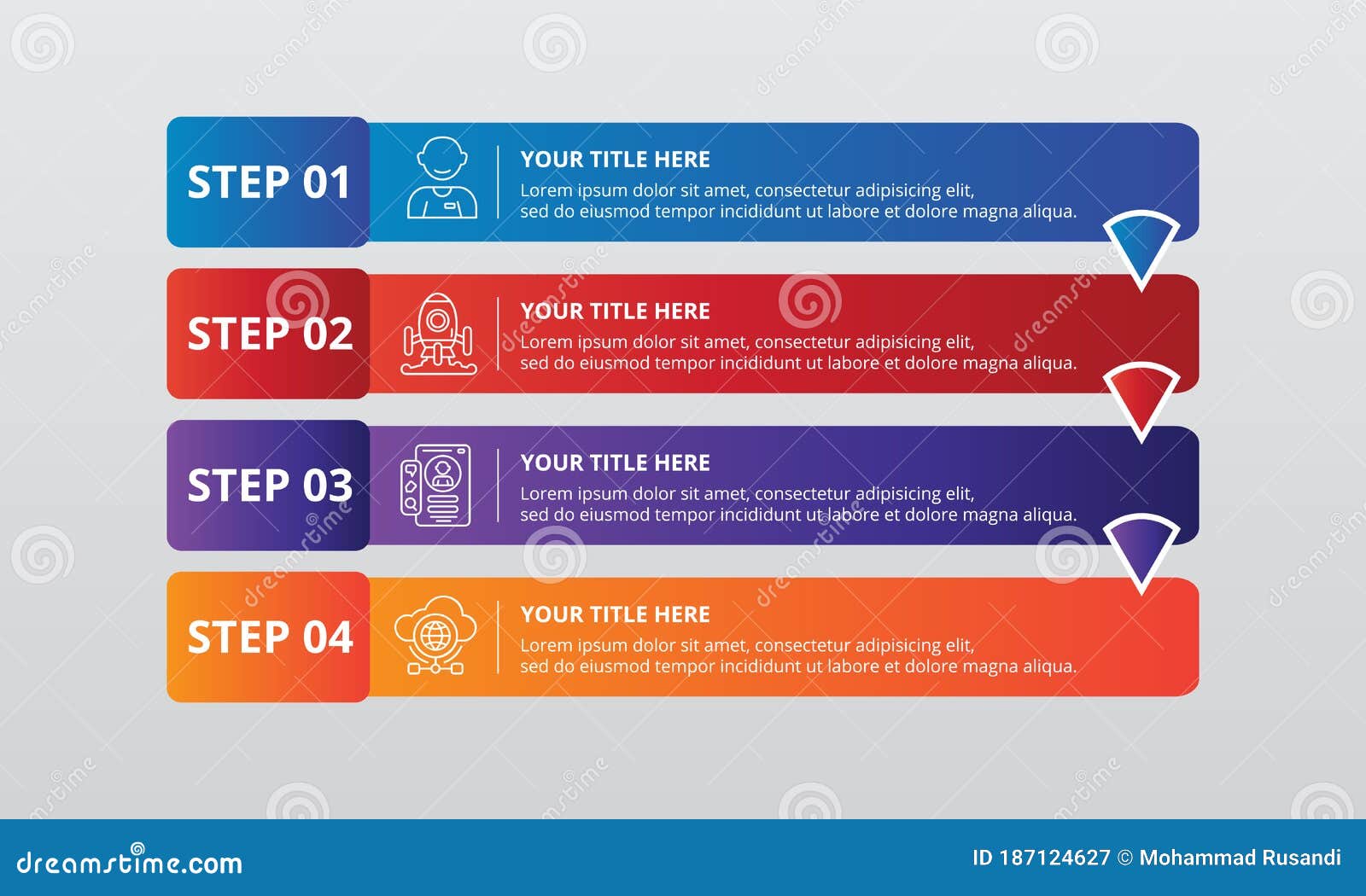 STEP 01
YOUR TITLE HERE
Lorem ipsum dolor sit amet, consectetur adipisicing elit, sed do eiusmod tempor incididunt ut labore et dolore magna aliqua.

STEP 02
YOUR TITLE HERE
Lorem ipsum dolor sit amet, consectetur adipisicing elit, sed do eiusmod tempor incididunt ut labore et dolore magna aliqua.

STEP 03
YOUR TITLE HERE
Lorem ipsum dolor sit amet, consectetur adipisicing elit, sed do eiusmod tempor incididunt ut labore et dolore magna aliqua.

STEP 04
YOUR TITLE HERE
Lorem ipsum dolor sit amet, consectetur adipisicing elit, sed do eiusmod tempor incididunt ut labore et dolore magna aliqua.

dreamstime.com
ID 187124627 © Mohammad Rusandi