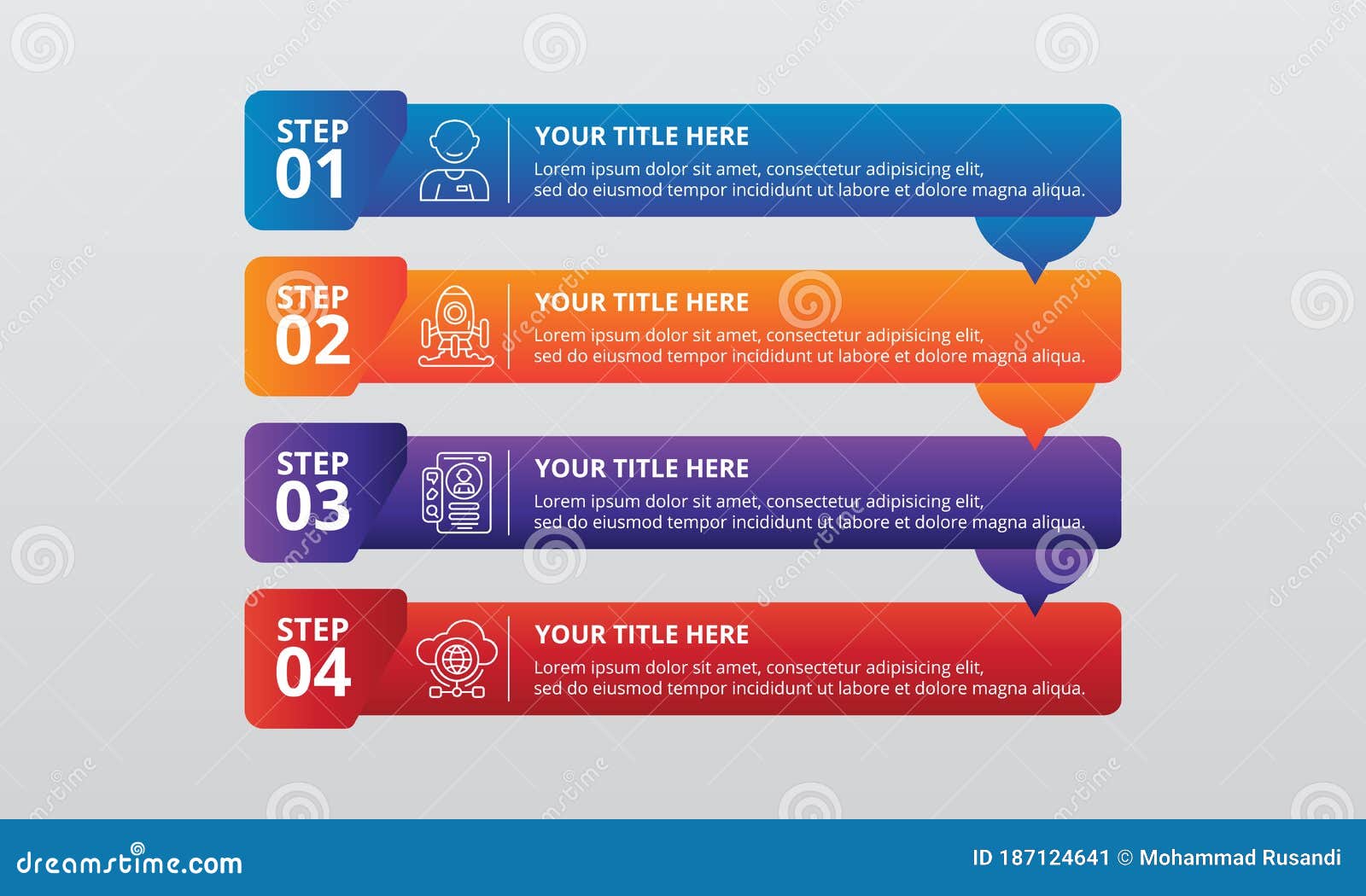 STEP 01

YOUR TITLE HERE

Lorem ipsum dolor sit amet, consectetur adipisicing elit, sed do eiusmod tempor incididunt ut labore et dolore magna aliqua.

STEP 02

YOUR TITLE HERE

Lorem ipsum dolor sit amet, consectetur adipisicing elit, sed do eiusmod tempor incididunt ut labore et dolore magna aliqua.

STEP 03

YOUR TITLE HERE

Lorem ipsum dolor sit amet, consectetur adipisicing elit, sed do eiusmod tempor incididunt ut labore et dolore magna aliqua.

STEP 04

YOUR TITLE HERE

Lorem ipsum dolor sit amet, consectetur adipisicing elit, sed do eiusmod tempor incididunt ut labore et dolore magna aliqua.

dreamstime.com

ID 187124641 © Mohammad Rusandi