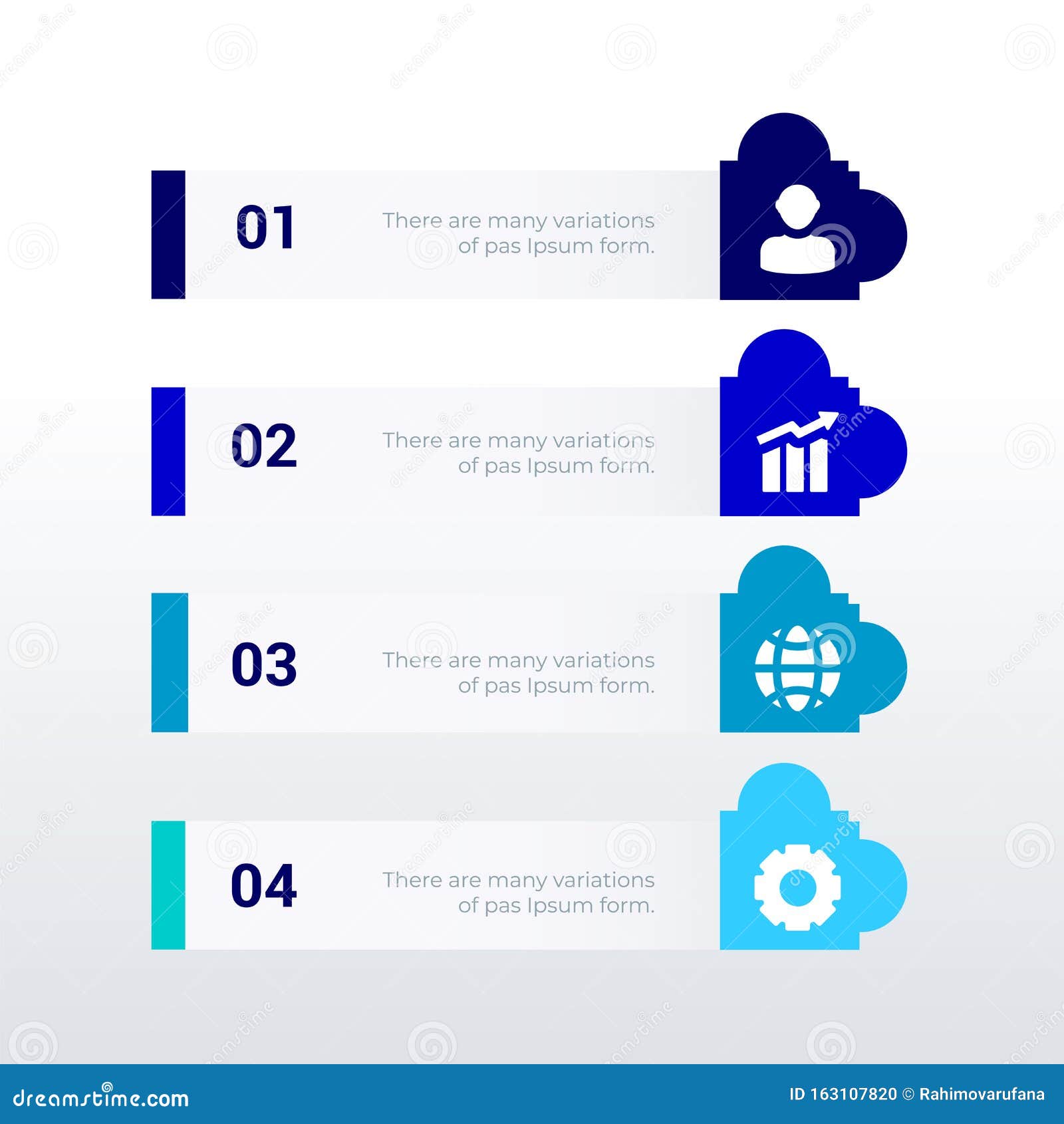 01

There are many variations of pas Ipsum form.

02

There are many variations of pas Ipsum form.

03

There are many variations of pas Ipsum form.

04

There are many variations of pas Ipsum form.

dreamstime.com

ID 163107820 © Rahimovarufana