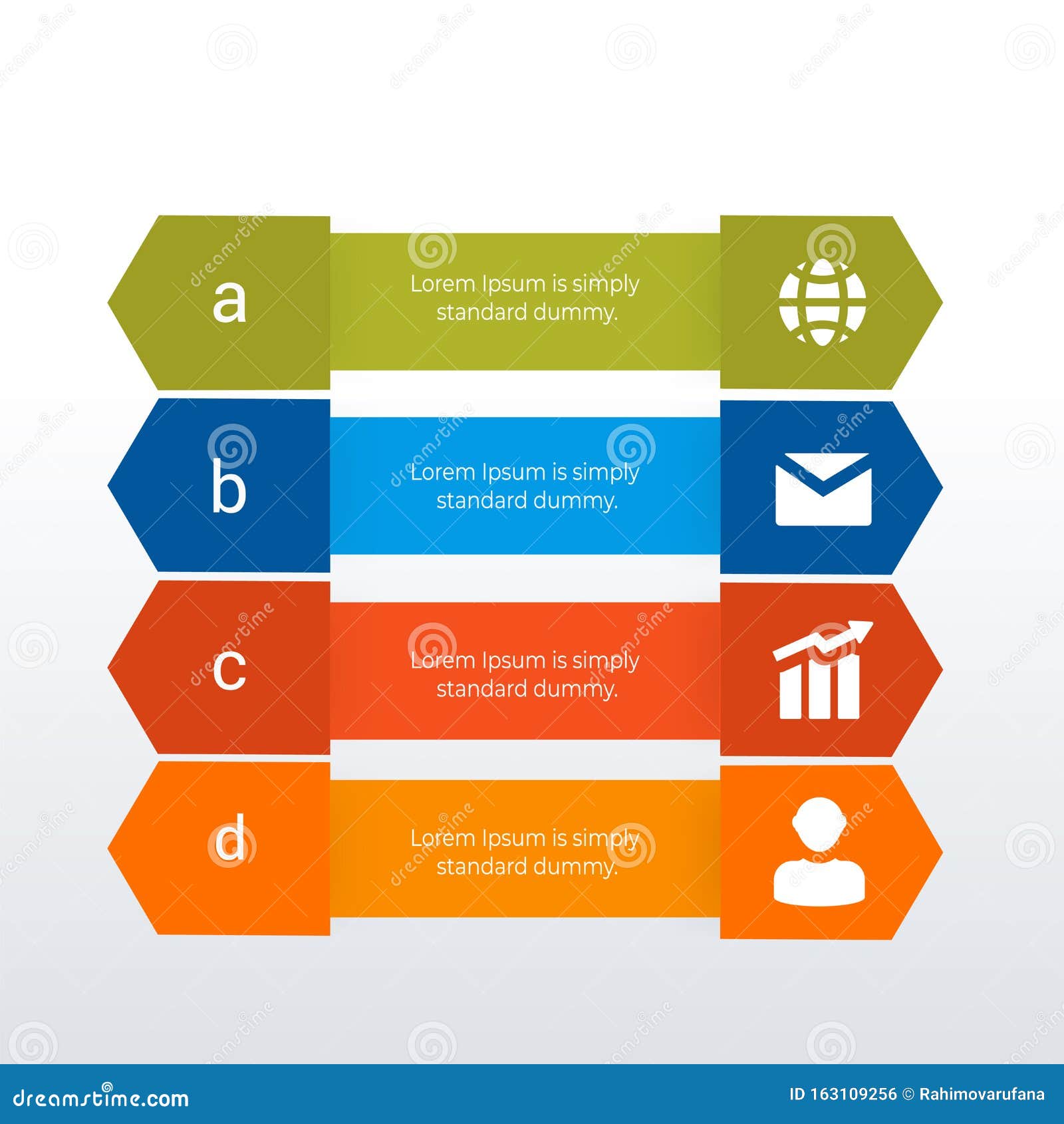 a

Lorem Ipsum is simply standard dummy.

b

Lorem Ipsum is simply standard dummy.

c

Lorem Ipsum is simply standard dummy.

d

Lorem Ipsum is simply standard dummy.

dreamstime.com

ID 163109256 © Rahimovarufana