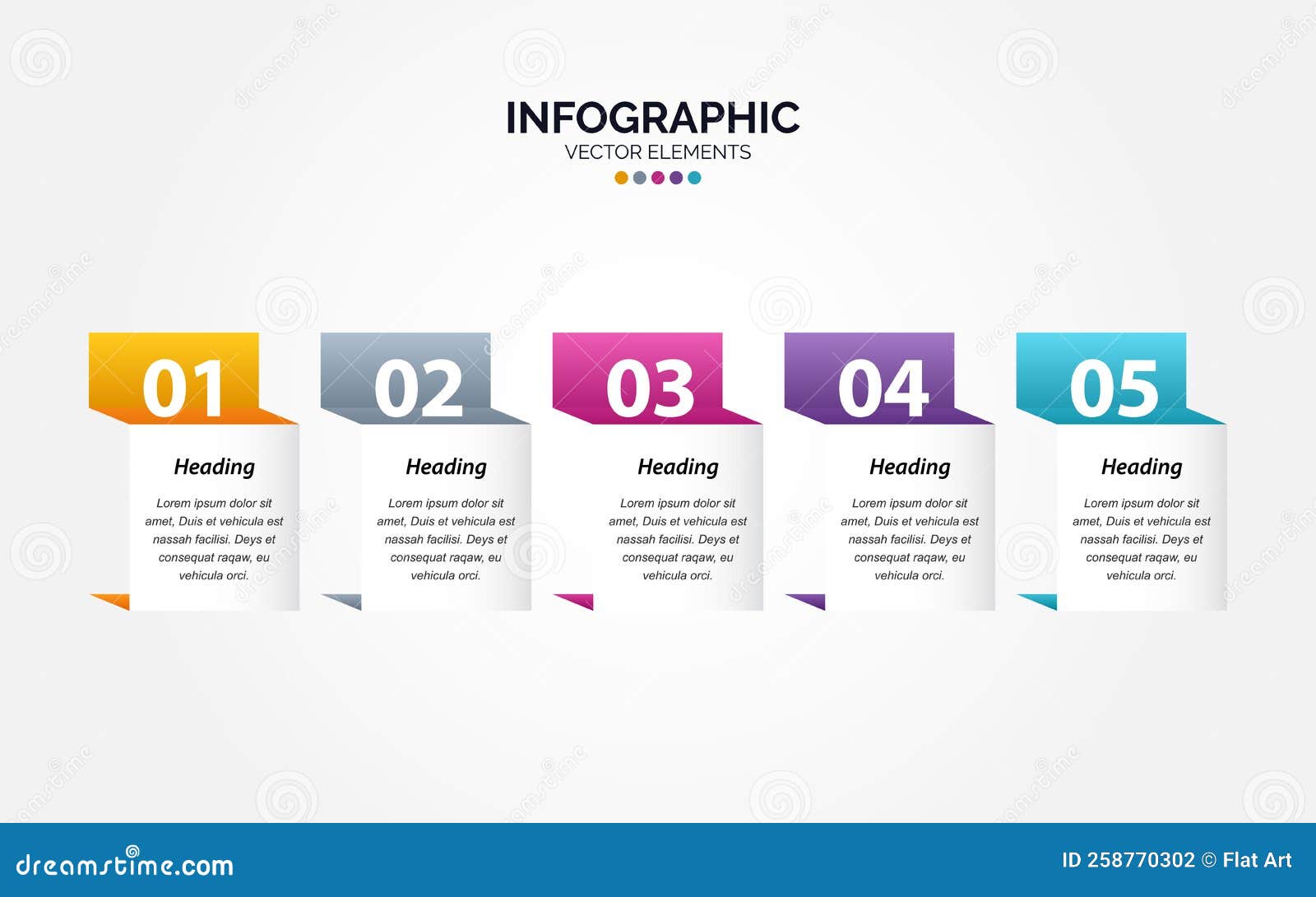 INFOGRAPHIC
VECTOR ELEMENTS

01
Heading
Lorem ipsum dolor sit amet, Duis et vehicula est nassah facilisi. Deys et consequat raqaw, eu vehicula orci.

02
Heading
Lorem ipsum dolor sit amet, Duis et vehicula est nassah facilisi. Deys et consequat raqaw, eu vehicula orci.

03
Heading
Lorem ipsum dolor sit amet, Duis et vehicula est nassah facilisi. Deys et consequat raqaw, eu vehicula orci.

04
Heading
Lorem ipsum dolor sit amet, Duis et vehicula est nassah facilisi. Deys et consequat raqaw, eu vehicula orci.

05
Heading
Lorem ipsum dolor sit amet, Duis et vehicula est nassah facilisi. Deys et consequat raqaw, eu vehicula orci.

dreamstime.com
ID 258770302 © Flat Art