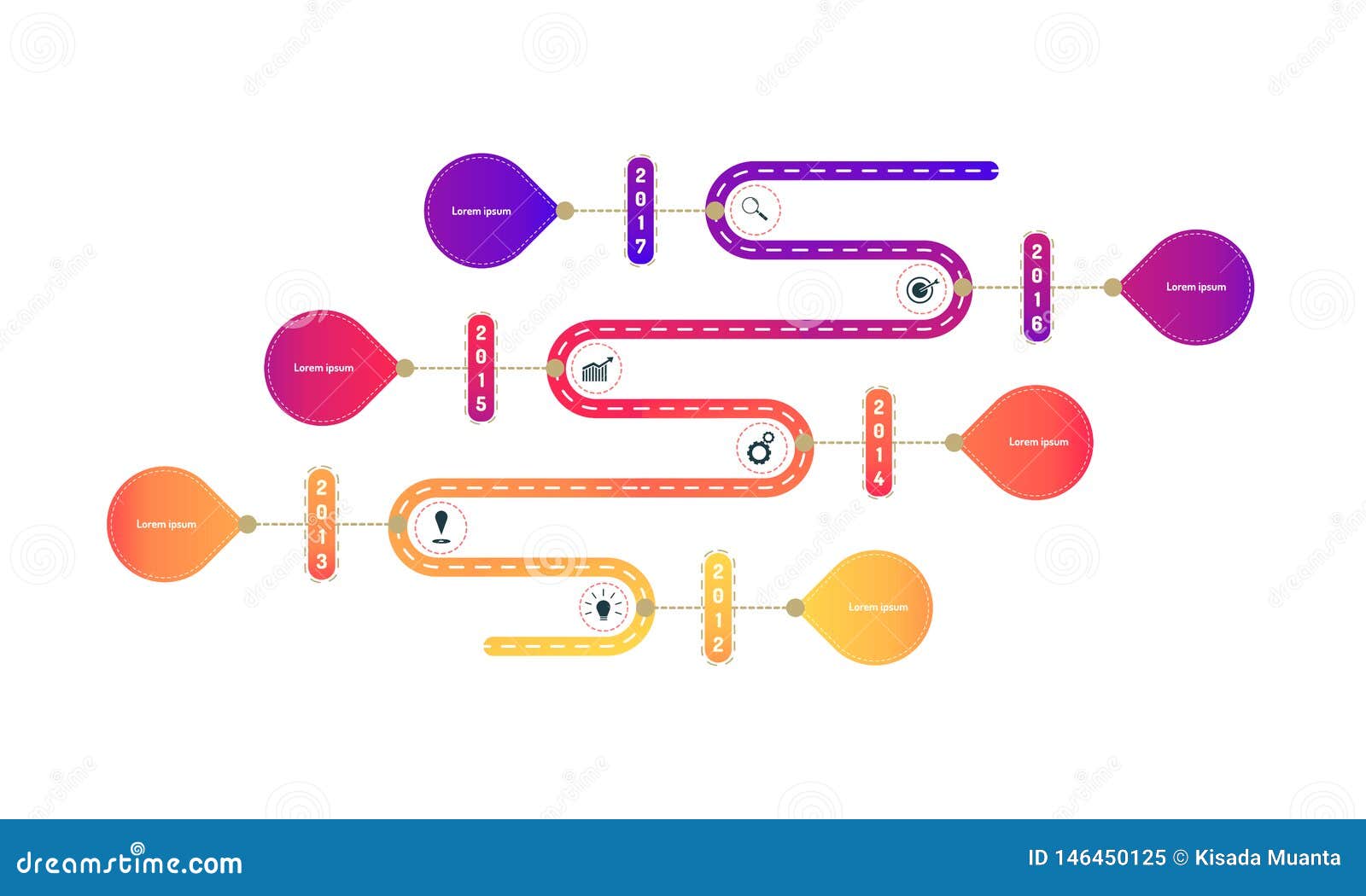 Lorem ipsum

2017

2016

Lorem ipsum

Lorem ipsum

2015

2014

Lorem ipsum

Lorem ipsum

2013

2012

Lorem ipsum

dreamstime.com

ID 146450125 © Kisada Muanta